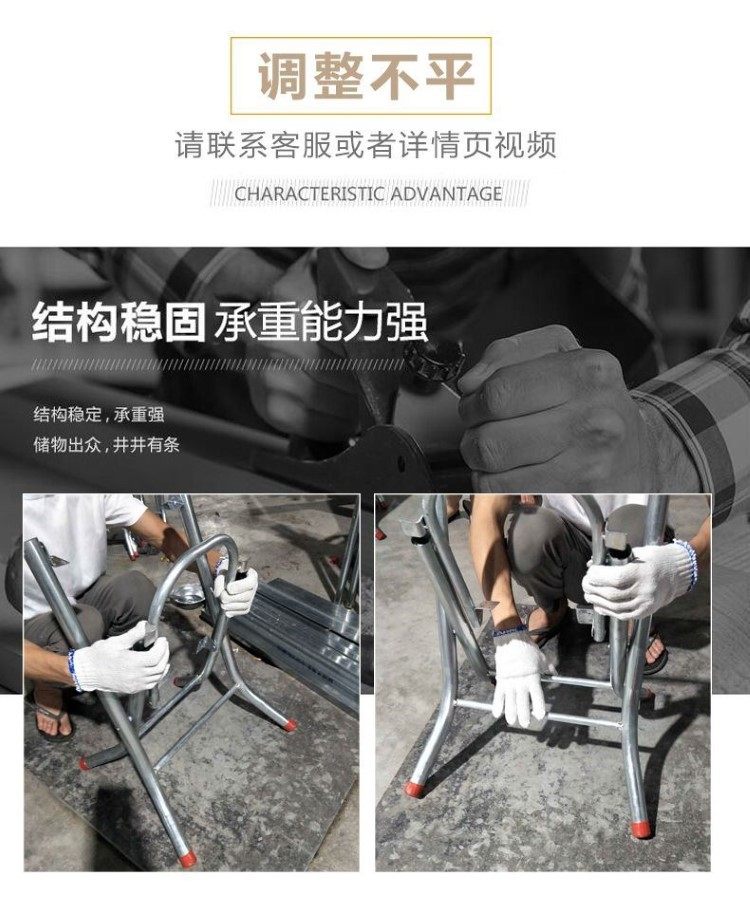 调整不平

请联系客服或者详情页视频

CHARACTERISTIC ADVANTAGE

结构稳固 承重能力强

结构稳定，承重强
储物出众，井井有条