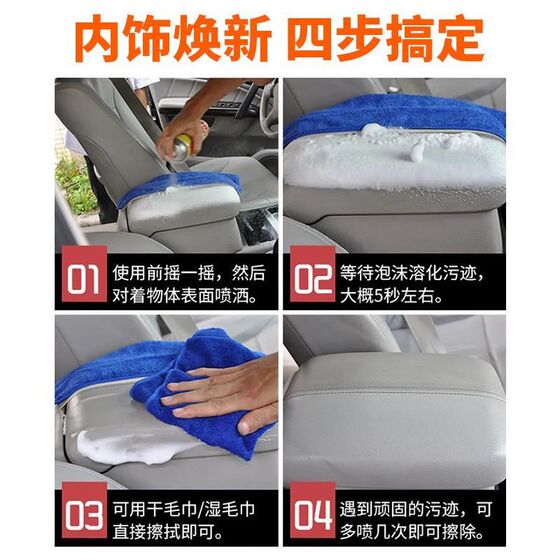 内饰焕新 四步搞定

01 使用前摇一摇，然后对着物体表面喷洒。

02 等待泡沫溶化污迹，大概5秒左右。

03 可用干毛巾/湿毛巾直接擦拭即可。

04 遇到顽固的污迹，可多喷几次即可擦除。