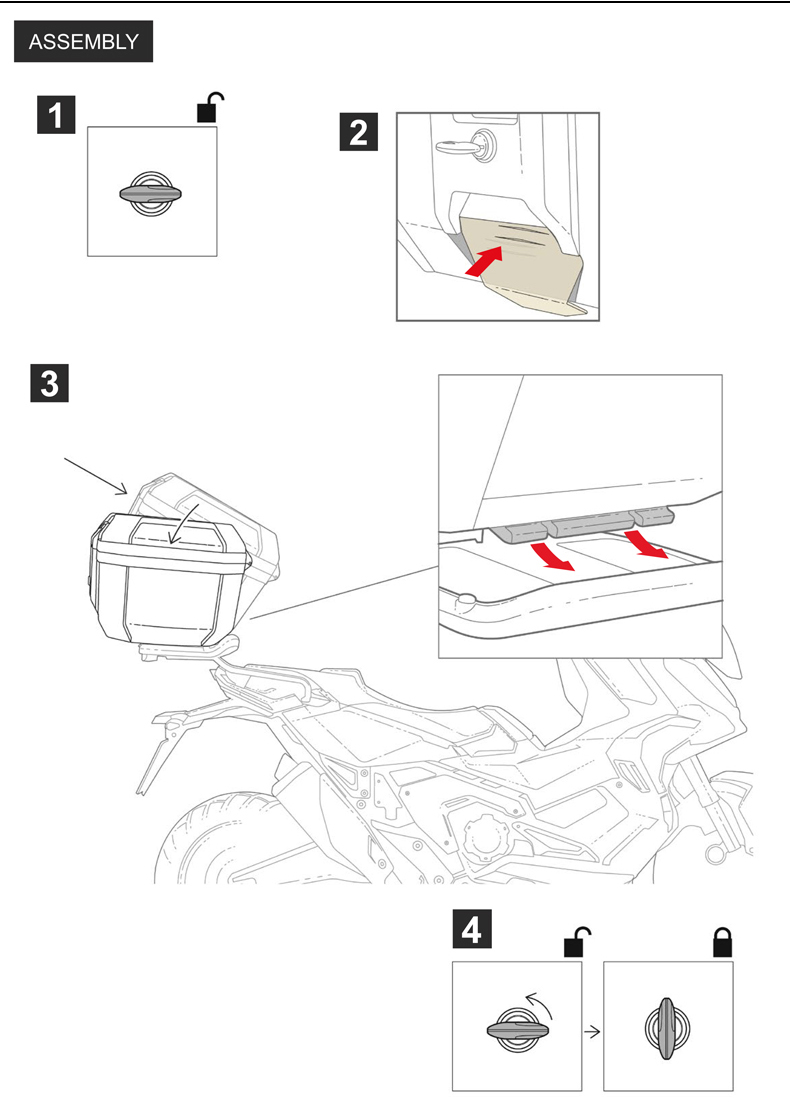 ASSEMBLY

1

2

3

4