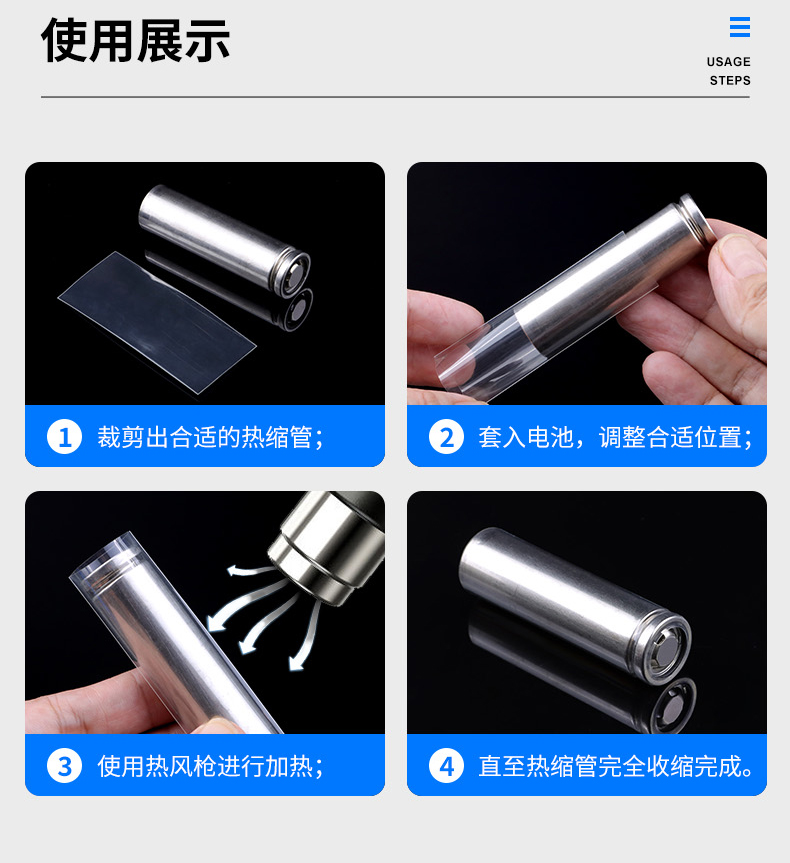 使用展示

USAGE STEPS

1 裁剪出合适的热缩管；

2 套入电池，调整合适位置；

3 使用热风枪进行加热；

4 直至热缩管完全收缩完成。