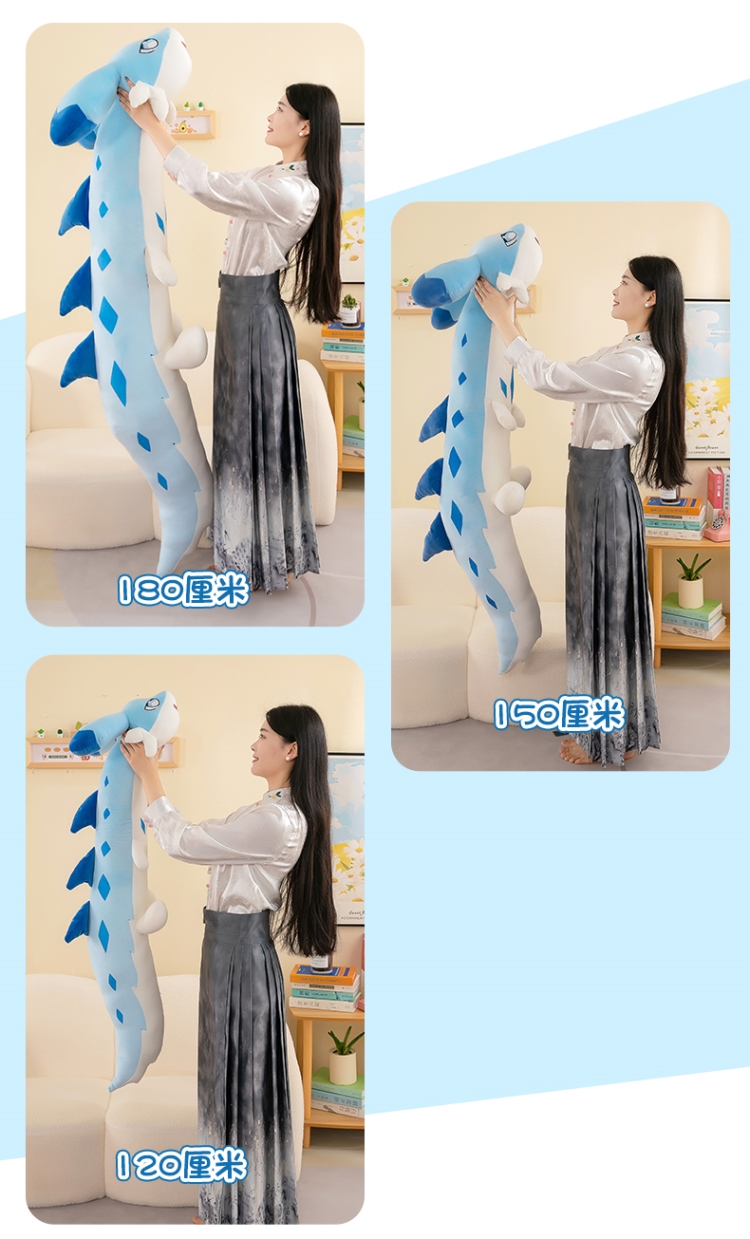 180厘米

150厘米

120厘米