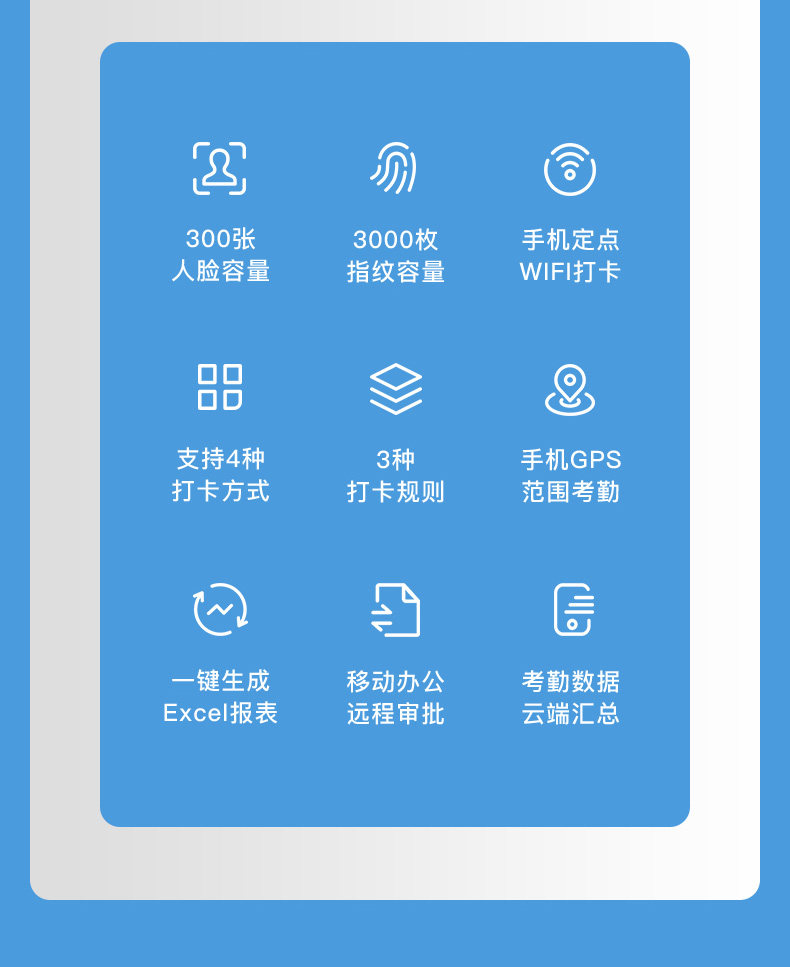 300张
人脸容量

3000枚
指纹容量

手机定点
WIFI打卡

支持4种
打卡方式

3种
打卡规则

手机GPS
范围考勤

一键生成
Excel报表

移动办公
远程审批

考勤数据
云端汇总