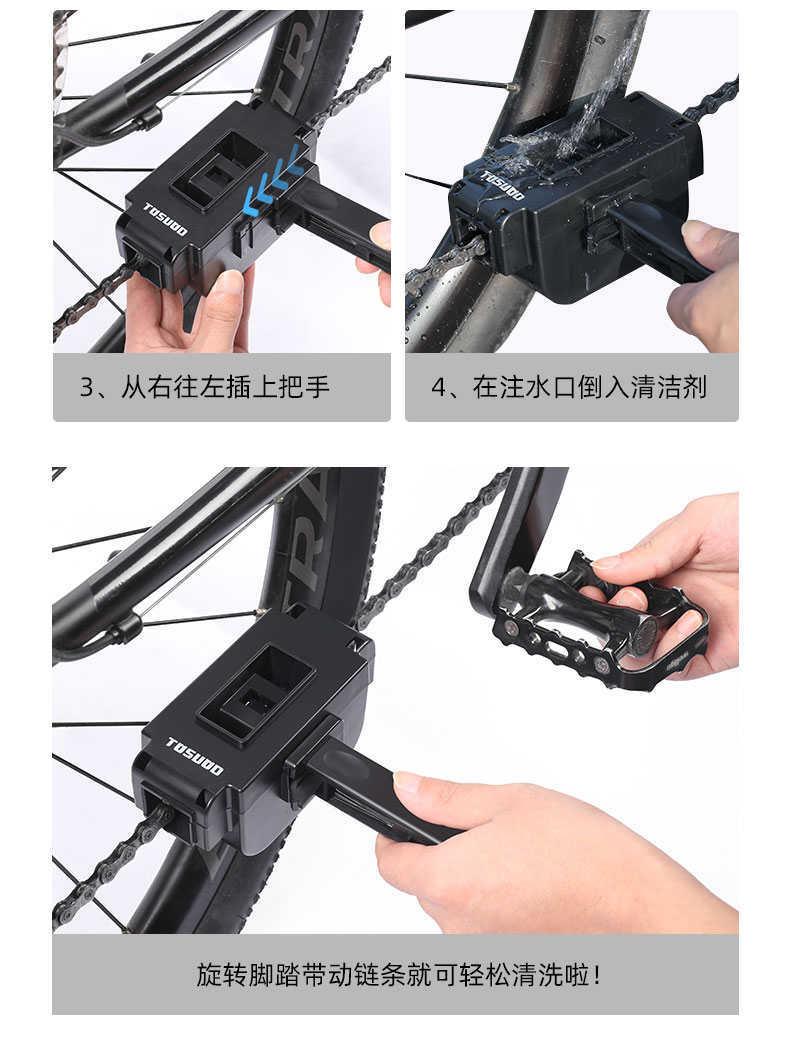 TOSUOD

3、从右往左插上把手

TOSUOD

4、在注水口倒入清洁剂

TOSUOD

旋转脚踏带动链条就可轻松清洗啦！