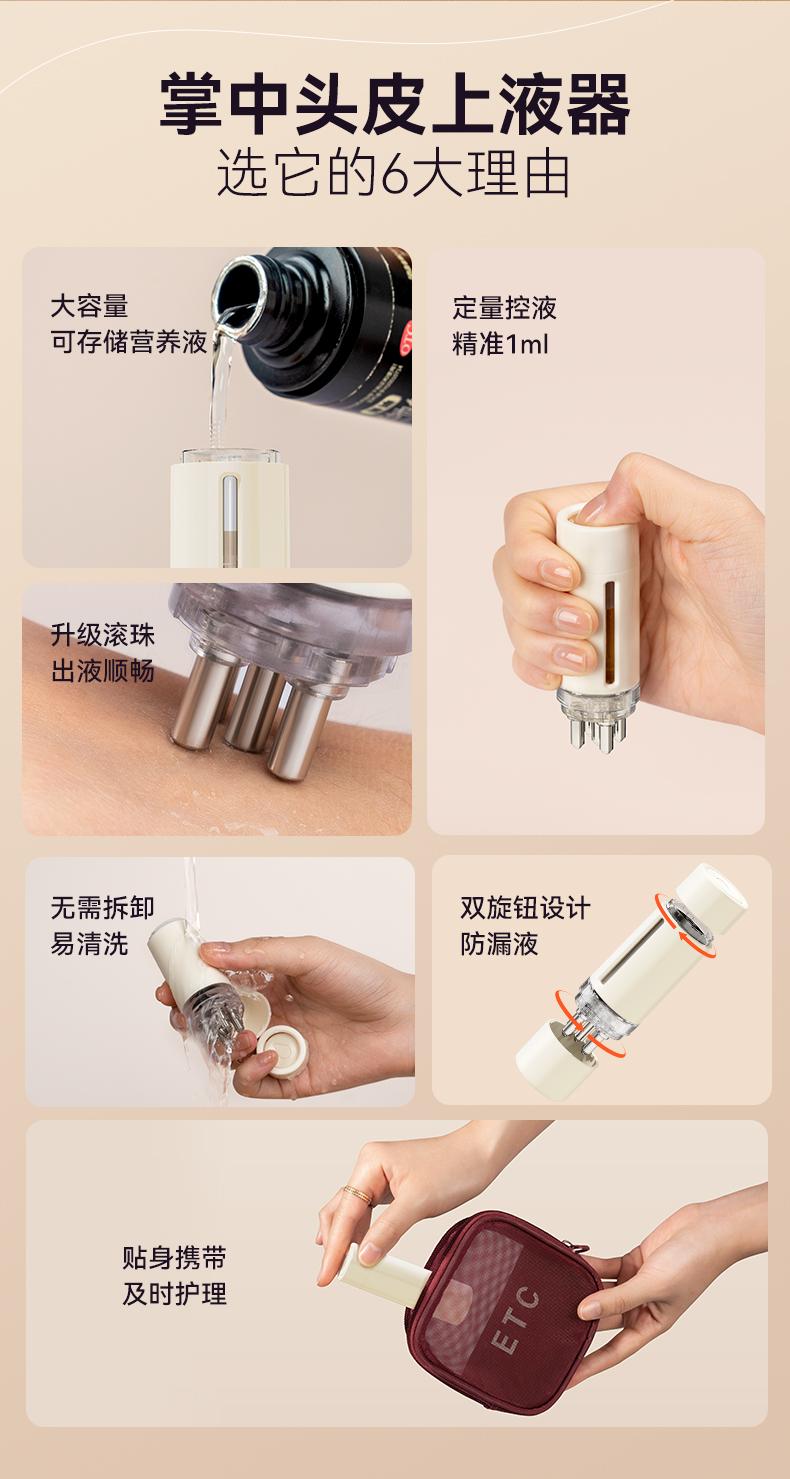 掌中头皮上液器
选它的6大理由

大容量
可存储营养液

定量控液
精准1ml

升级滚珠
出液顺畅

无需拆卸
易清洗

双旋钮设计
防漏液

贴身携带
及时护理

ETC