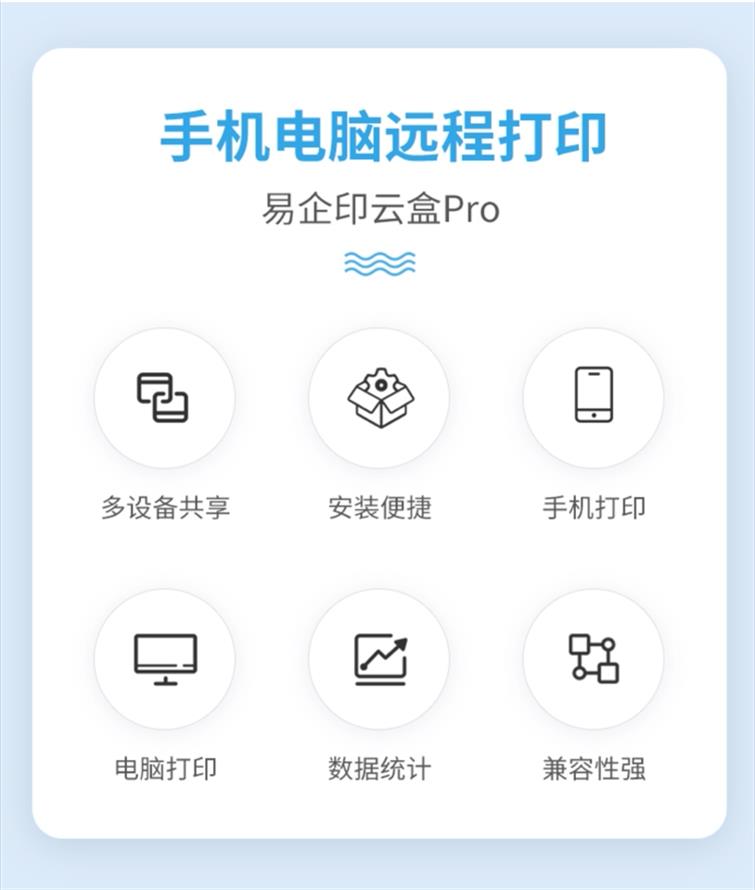 手机电脑远程打印

易企印云盒Pro

多设备共享 安装便捷 手机打印

电脑打印 数据统计 兼容性强