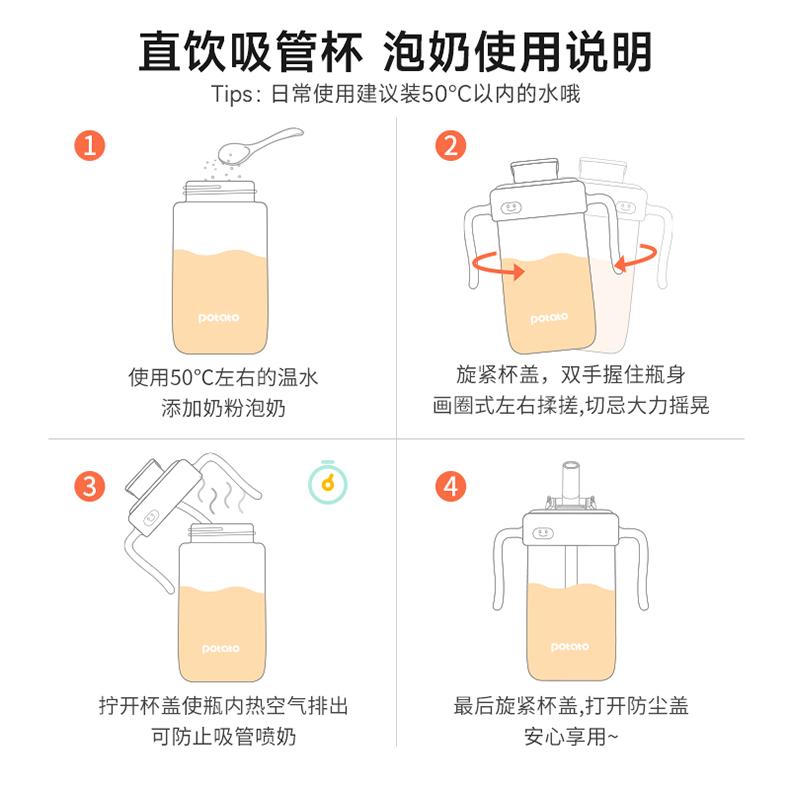 直饮吸管杯 泡奶使用说明

Tips：日常使用建议装50°C以内的水哦

1

potato

使用50°C左右的温水
添加奶粉泡奶

2

potato

旋紧杯盖，双手握住瓶身
画圈式左右揉搓,切忌大力摇晃

3

potato

拧开杯盖使瓶内热空气排出
可防止吸管喷奶

4

potato

最后旋紧杯盖,打开防尘盖
安心享用~