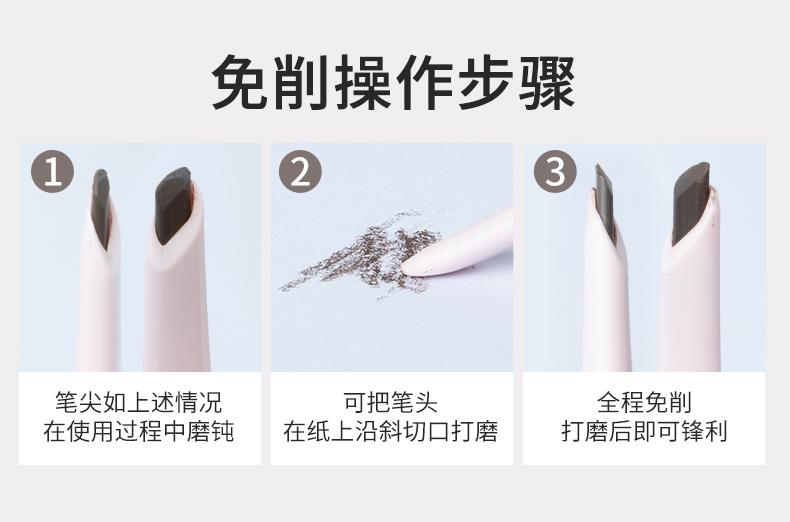 免削操作步骤

1
笔尖如上述情况
在使用过程中磨钝

2
可把笔头
在纸上沿斜切口打磨

3
全程免削
打磨后即可锋利