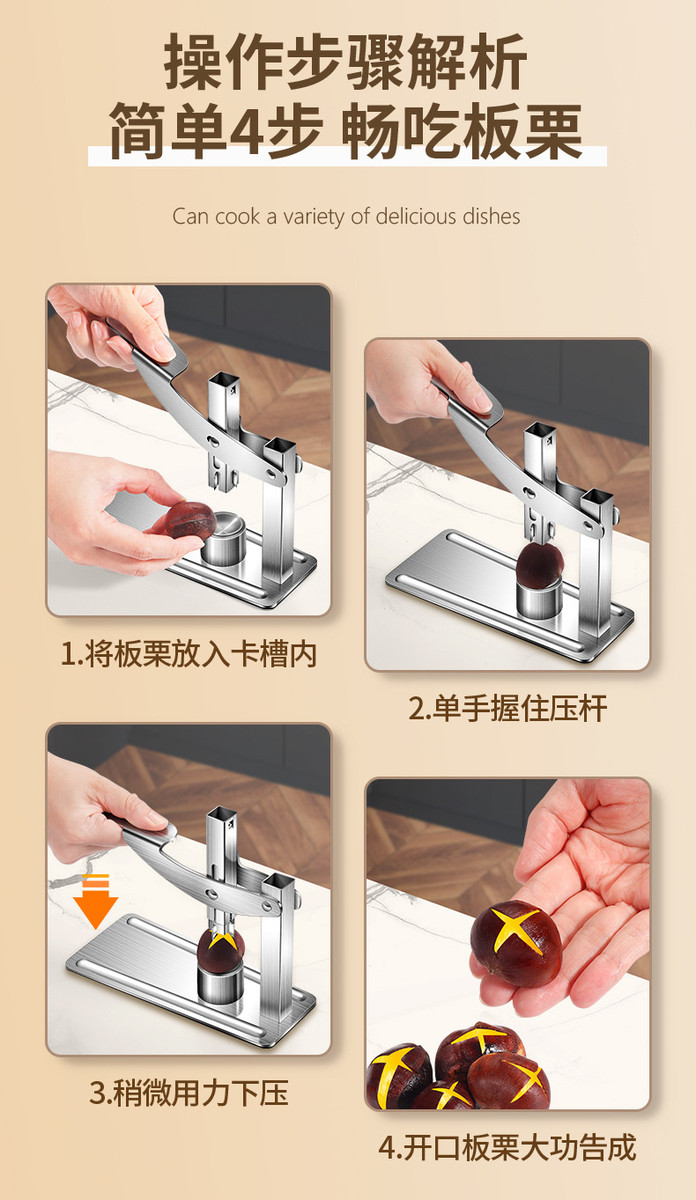 操作步骤解析
简单4步 畅吃板栗

Can cook a variety of delicious dishes

1.将板栗放入卡槽内

2.单手握住压杆

3.稍微用力下压

4.开口板栗大功告成