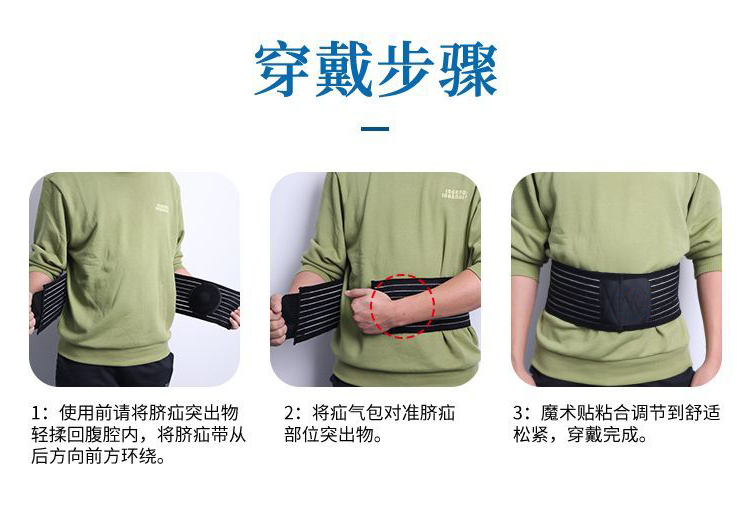 穿戴步骤

1：使用前请将脐疝突出物轻揉回腹腔内，将脐疝带从后方向前方环绕。

2：将疝气包对准脐疝部位突出物。

3：魔术贴粘合调节到舒适松紧，穿戴完成。