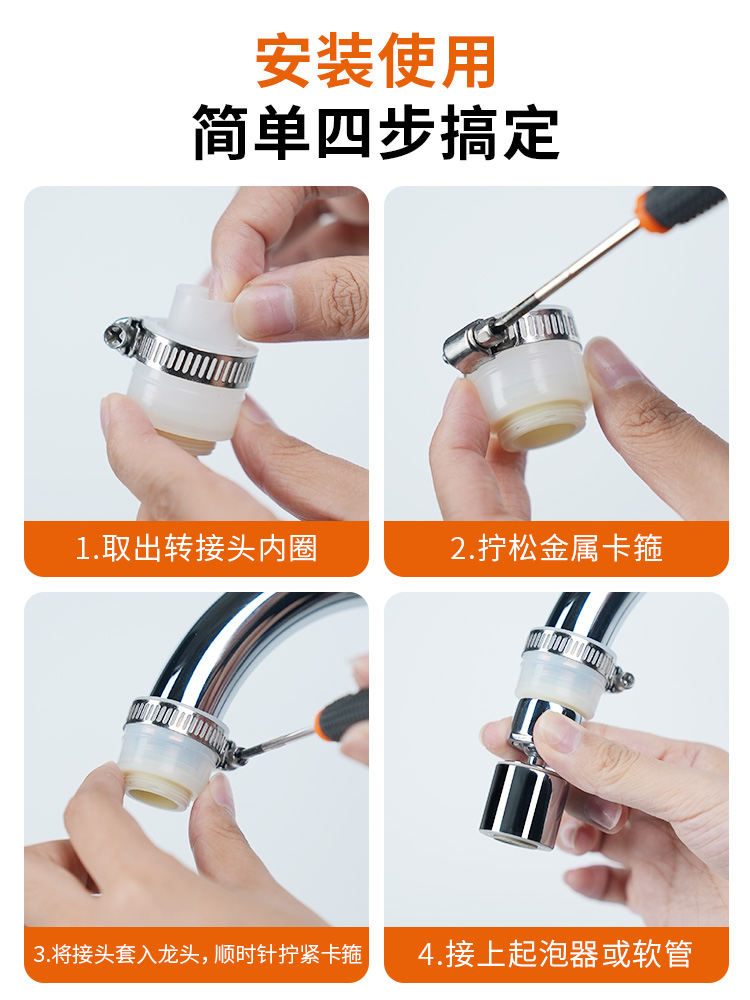 安装使用
简单四步搞定

1.取出转接头内圈

2.拧松金属卡箍

3.将接头套入龙头，顺时针拧紧卡箍

4.接上起泡器或软管