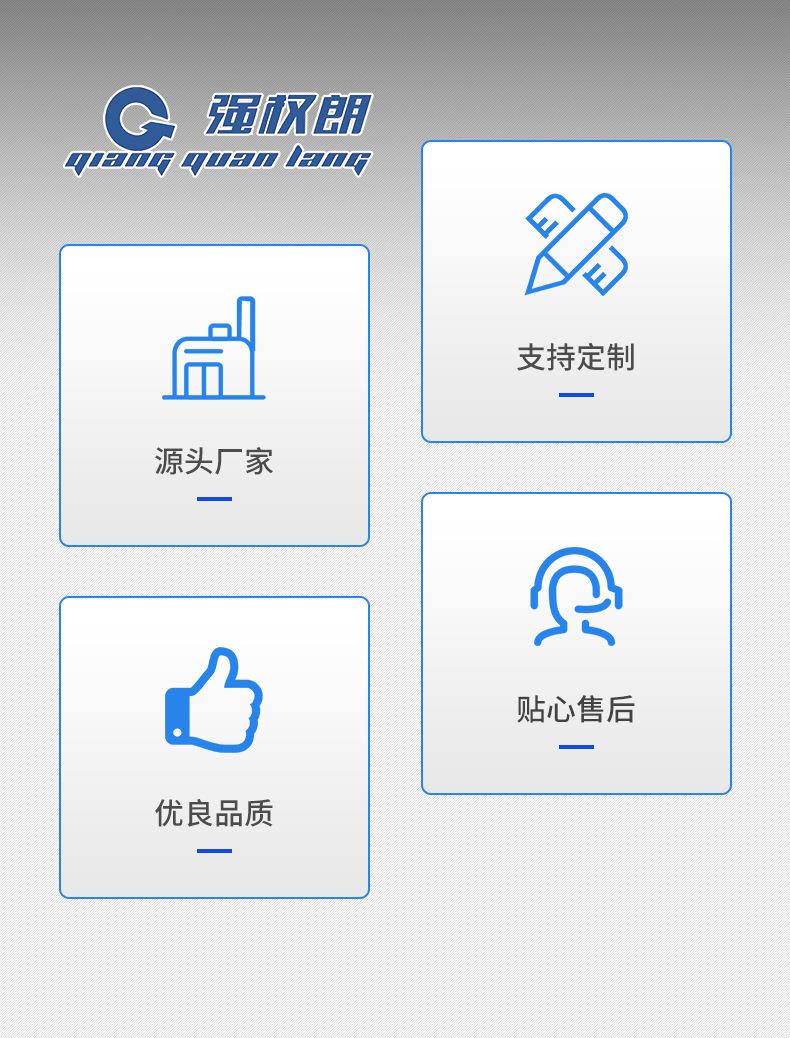 强权朗
qiang quan lang

源头厂家

优良品质

支持定制

贴心售后