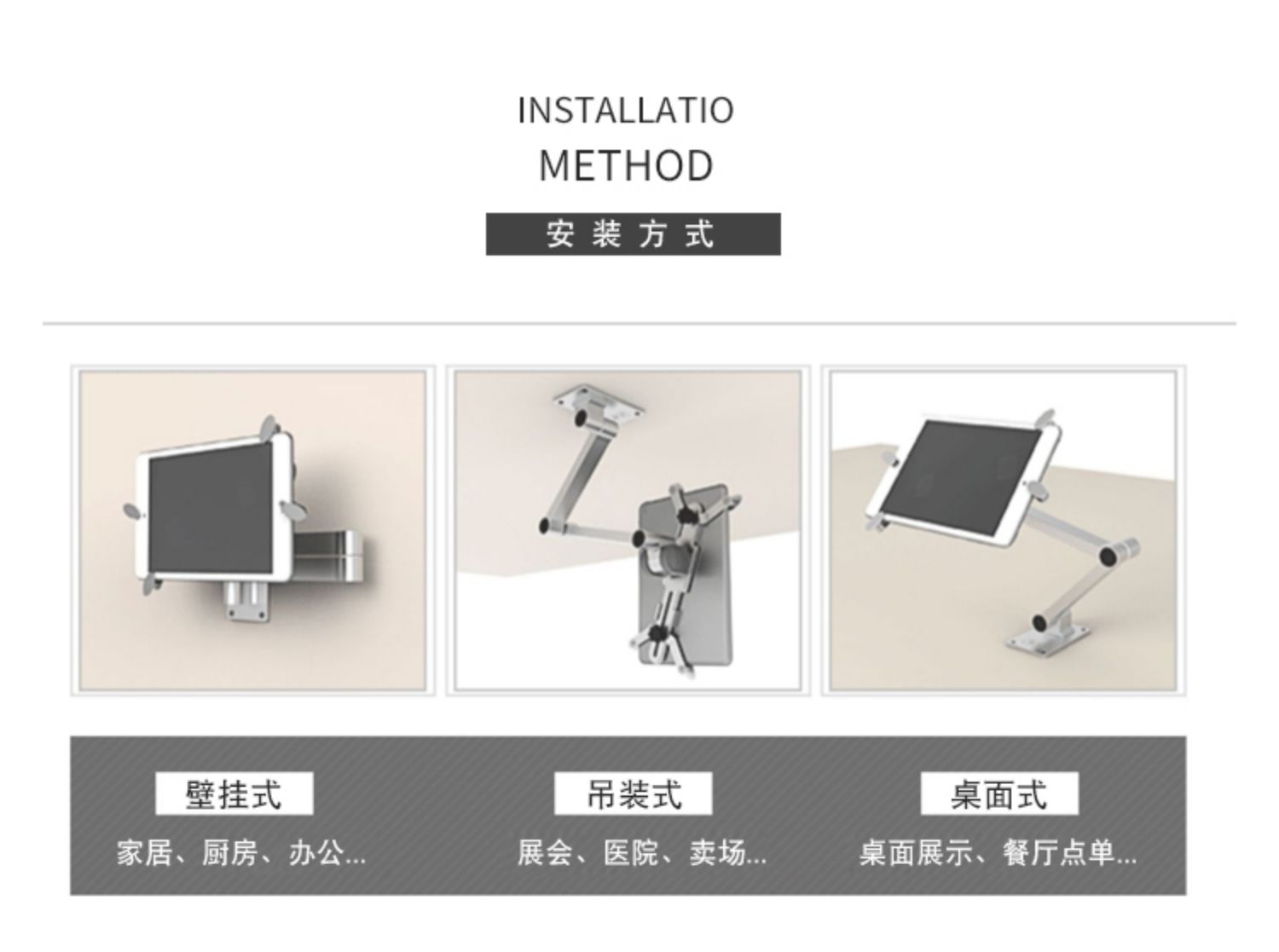 INSTALLATIO
METHOD

安装方式

壁挂式

家居、厨房、办公...

吊装式

展会、医院、卖场...

桌面式

桌面展示、餐厅点单...