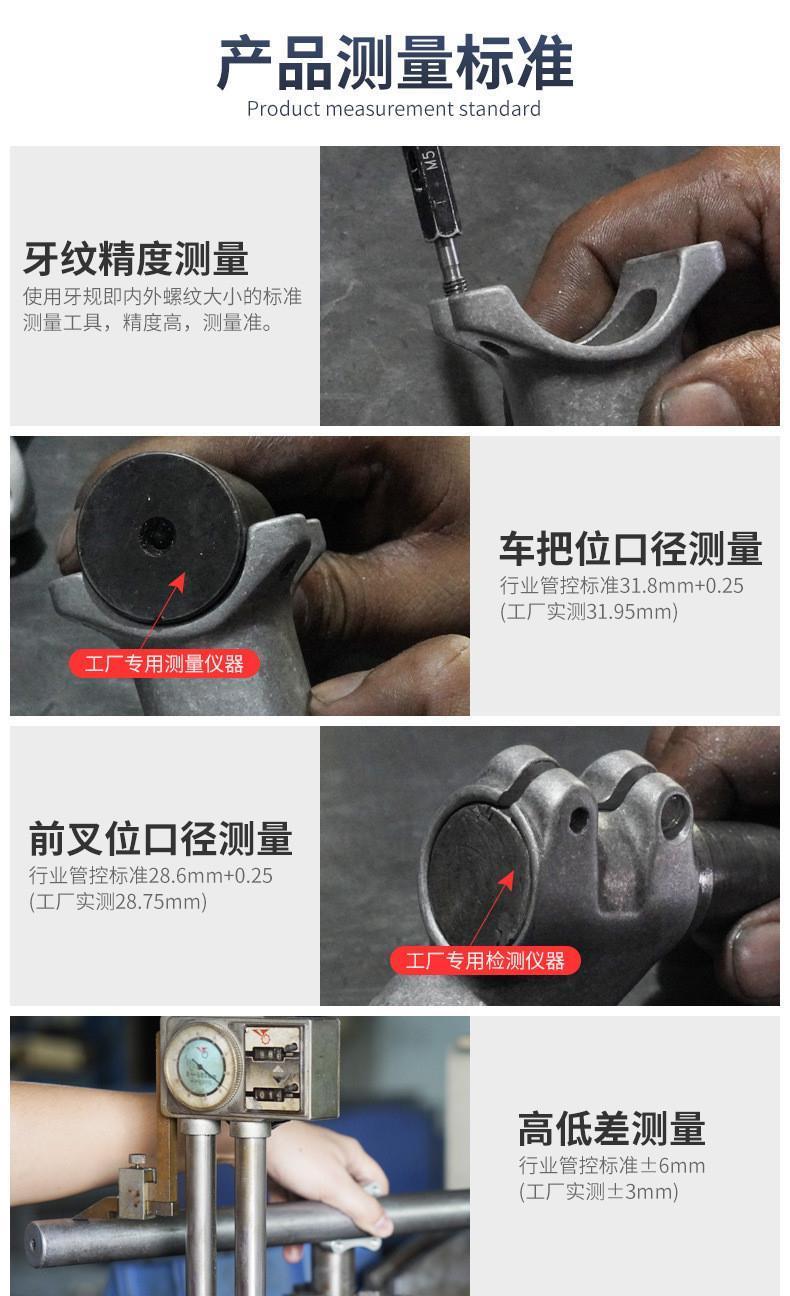 产品测量标准
Product measurement standard

牙纹精度测量
使用牙规即内外螺纹大小的标准测量工具，精度高，测量准。

M5

工厂专用测量仪器

车把位口径测量
行业管控标准31.8mm+0.25
(工厂实测31.95mm)

前叉位口径测量
行业管控标准28.6mm+0.25
(工厂实测28.75mm)

工厂专用检测仪器

高低差测量
行业管控标准±6mm
(工厂实测±3mm)