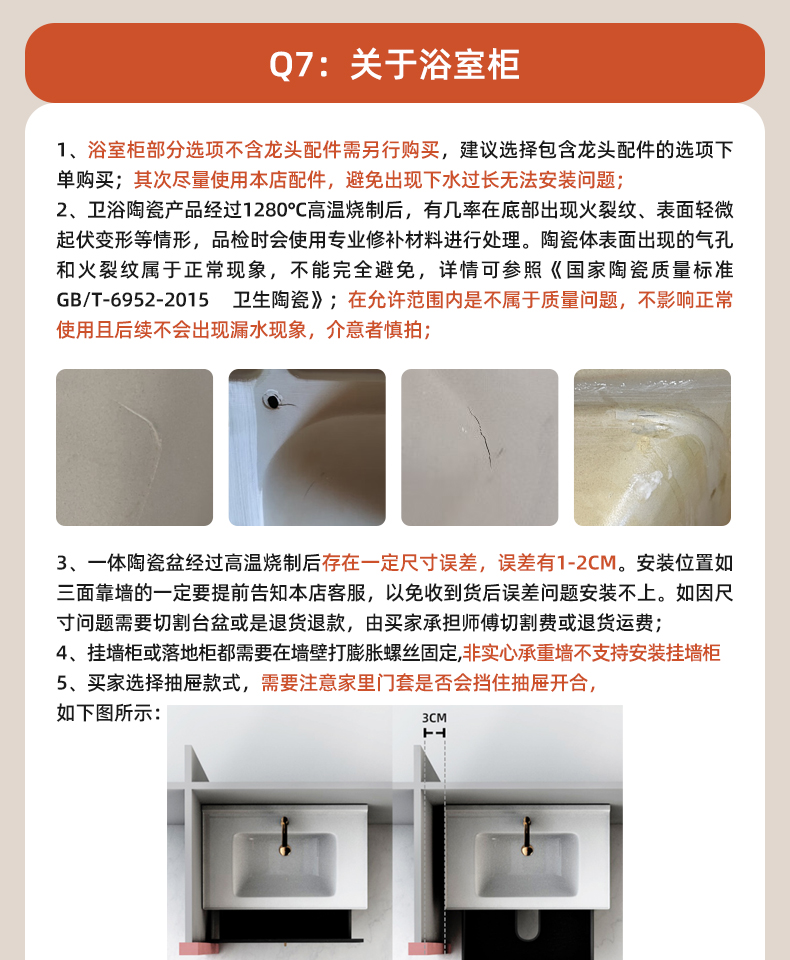 Q7：关于浴室柜

1、浴室柜部分选项不含龙头配件需另行购买，建议选择包含龙头配件的选项下单购买；其次尽量使用本店配件，避免出现下水过长无法安装问题；

2、卫浴陶瓷产品经过1280℃高温烧制后，有几率在底部出现火裂纹、表面轻微起伏变形等情形，品检时会使用专业修补材料进行处理。陶瓷体表面出现的气孔和火裂纹属于正常现象，不能完全避免，详情可参照《国家陶瓷质量标准GB/T-6952-2015　卫生陶瓷》；在允许范围内是不属于质量问题，不影响正常使用且后续不会出现漏水现象，介意者慎拍；

3、一体陶瓷盆经过高温烧制后存在一定尺寸误差，误差有1-2CM。安装位置如三面靠墙的一定要提前告知本店客服，以免收到货后误差问题安装不上。如因尺寸问题需要切割台盆或是退货退款，由买家承担师傅切割费或退货运费；

4、挂墙柜或落地柜都需要在墙壁打膨胀螺丝固定,非实心承重墙不支持安装挂墙柜

5、买家选择抽屉款式，需要注意家里门套是否会挡住抽屉开合，如下图所示：

3CM