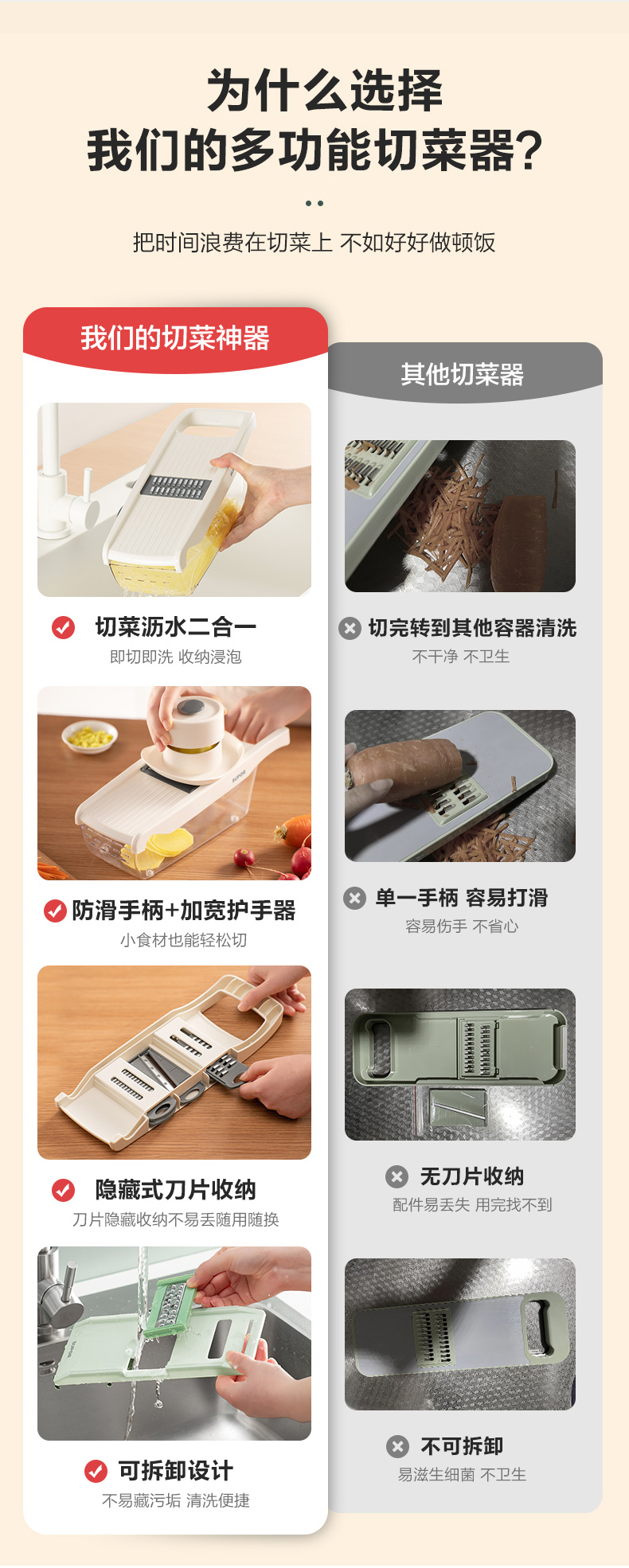 为什么选择
我们的多功能切菜器?

把时间浪费在切菜上 不如好好做顿饭

我们的切菜神器

切菜沥水二合一
即切即洗 收纳浸泡

SUPOR

防滑手柄+加宽护手器
小食材也能轻松切

隐藏式刀片收纳
刀片隐藏收纳不易丢随用随换

可拆卸设计
不易藏污垢 清洗便捷

其他切菜器

切完转到其他容器清洗
不干净 不卫生

单一手柄 容易打滑
容易伤手 不省心

无刀片收纳
配件易丢失 用完找不到

不可拆卸
易滋生细菌 不卫生