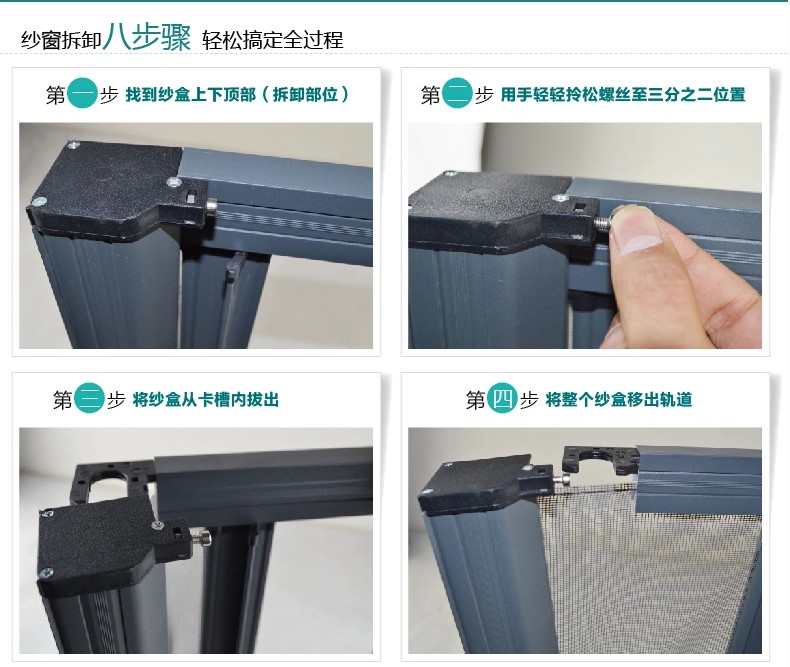 纱窗拆卸八步骤 轻松搞定全过程

第一步 找到纱盒上下顶部（拆卸部位）

第二步 用手轻轻拎松螺丝至三分之二位置

第三步 将纱盒从卡槽内拔出

第四步 将整个纱盒移出轨道