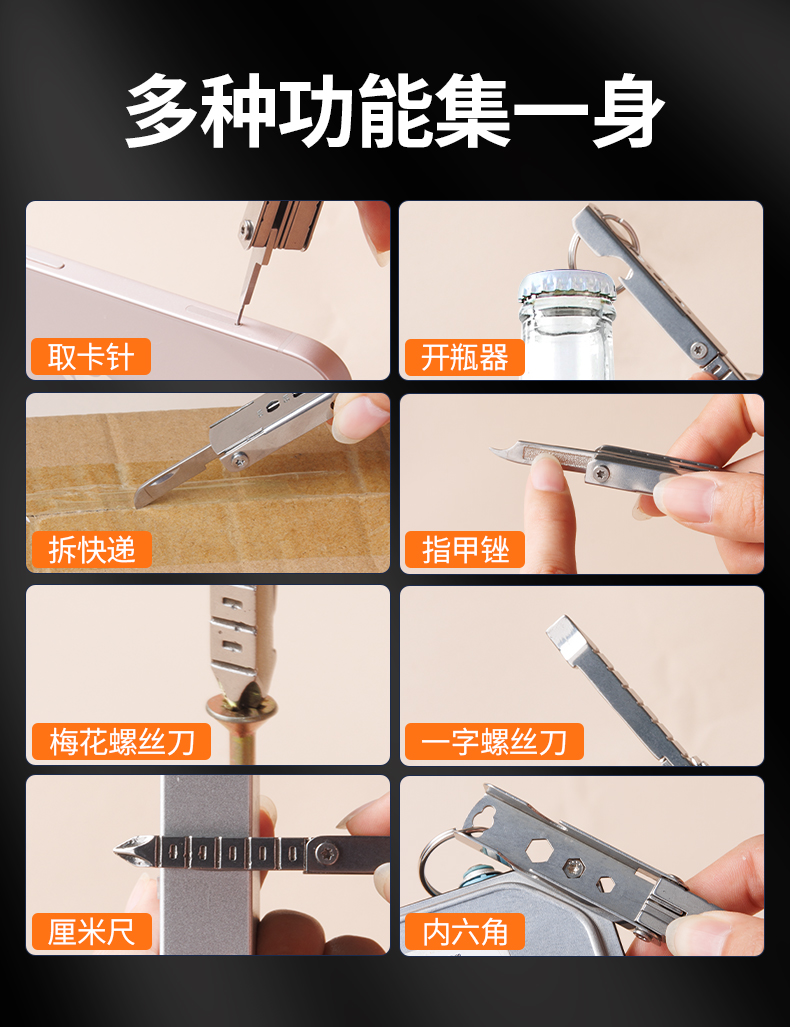 多种功能集一身

取卡针

开瓶器

拆快递

指甲锉

梅花螺丝刀

一字螺丝刀

厘米尺

内六角