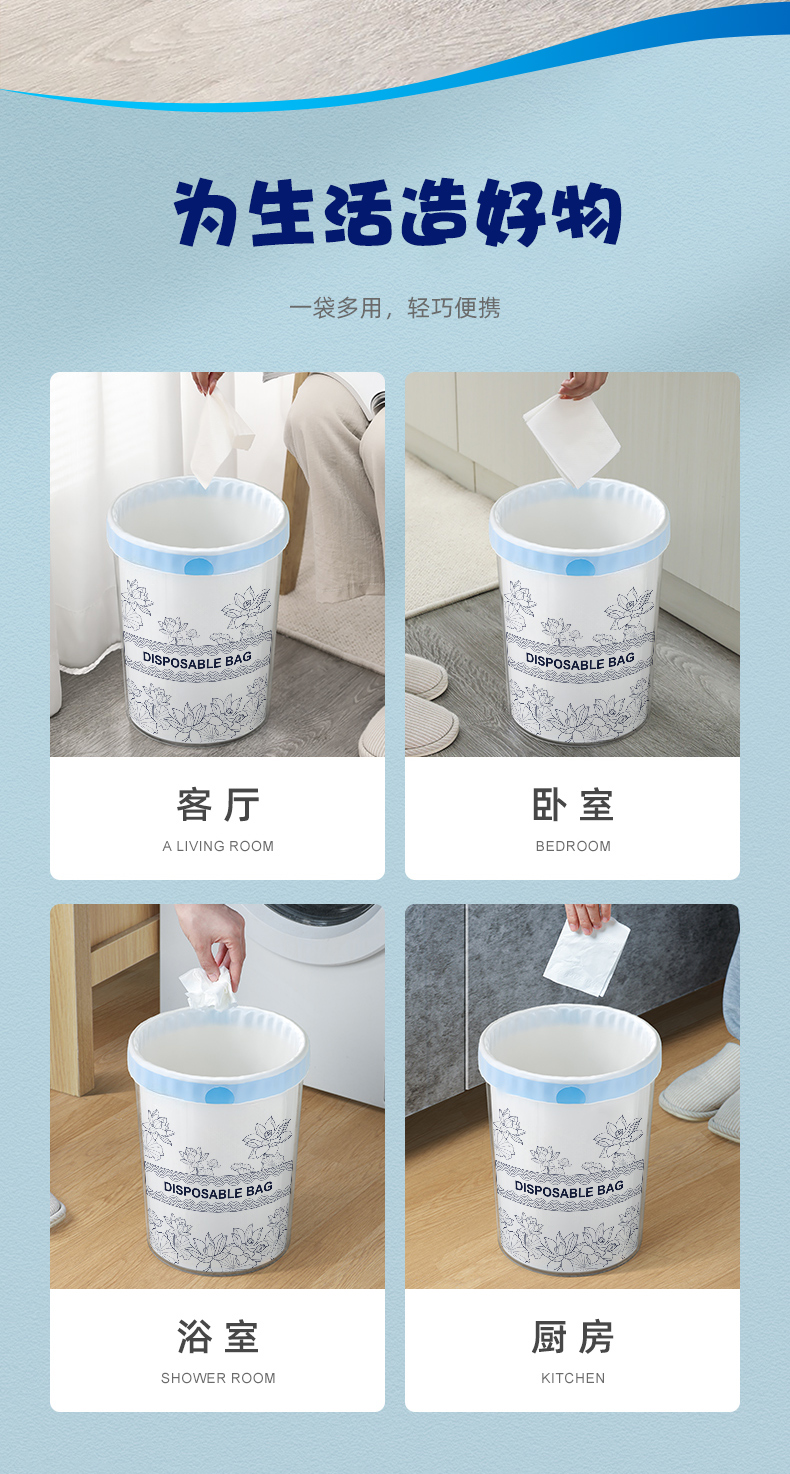 为生活造好物

一袋多用，轻巧便携

DISPOSABLE BAG

客厅
A LIVING ROOM

DISPOSABLE BAG

卧室
BEDROOM

DISPOSABLE BAG

浴室
SHOWER ROOM

DISPOSABLE BAG

厨房
KITCHEN