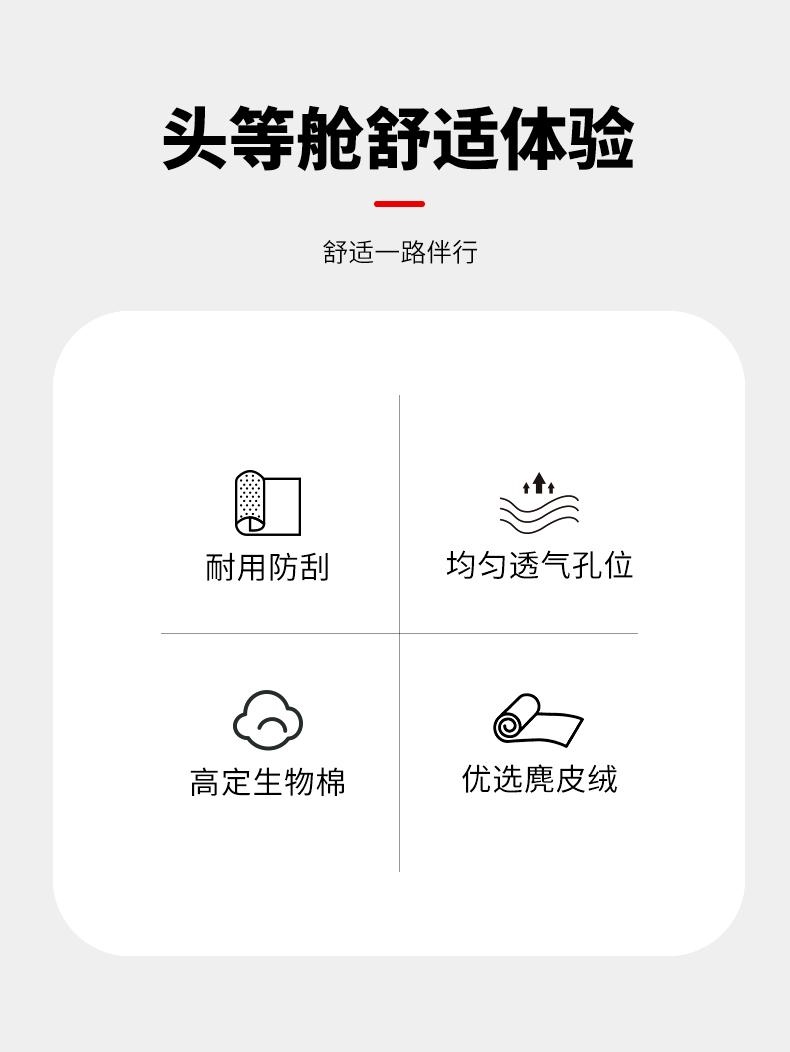 头等舱舒适体验

舒适一路伴行

耐用防刮

均匀透气孔位

高定生物棉

优选麂皮绒