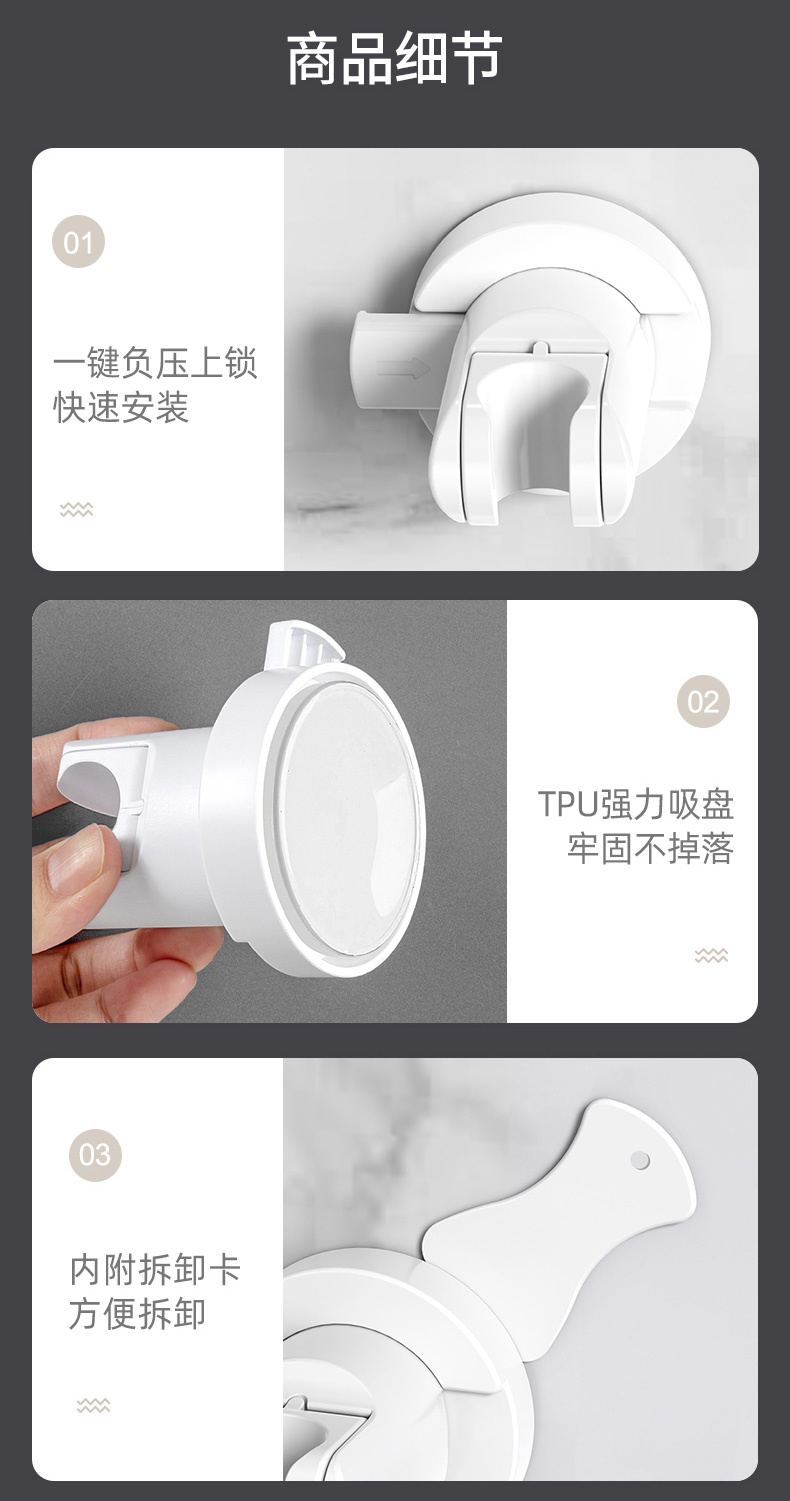 商品细节

01

一键负压上锁
快速安装

02

TPU强力吸盘
牢固不掉落

03

内附拆卸卡
方便拆卸