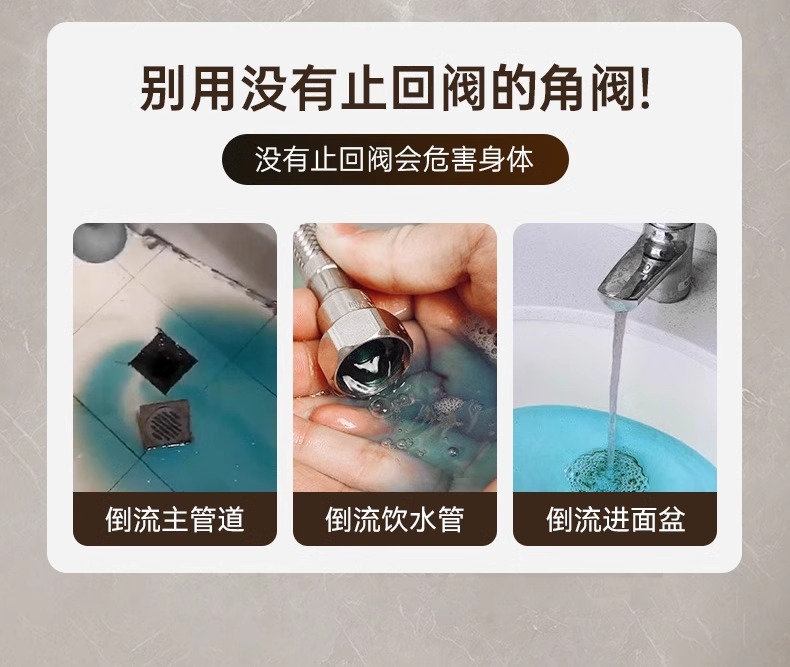 别用没有止回阀的角阀!

没有止回阀会危害身体

倒流主管道

倒流饮水管

倒流进面盆