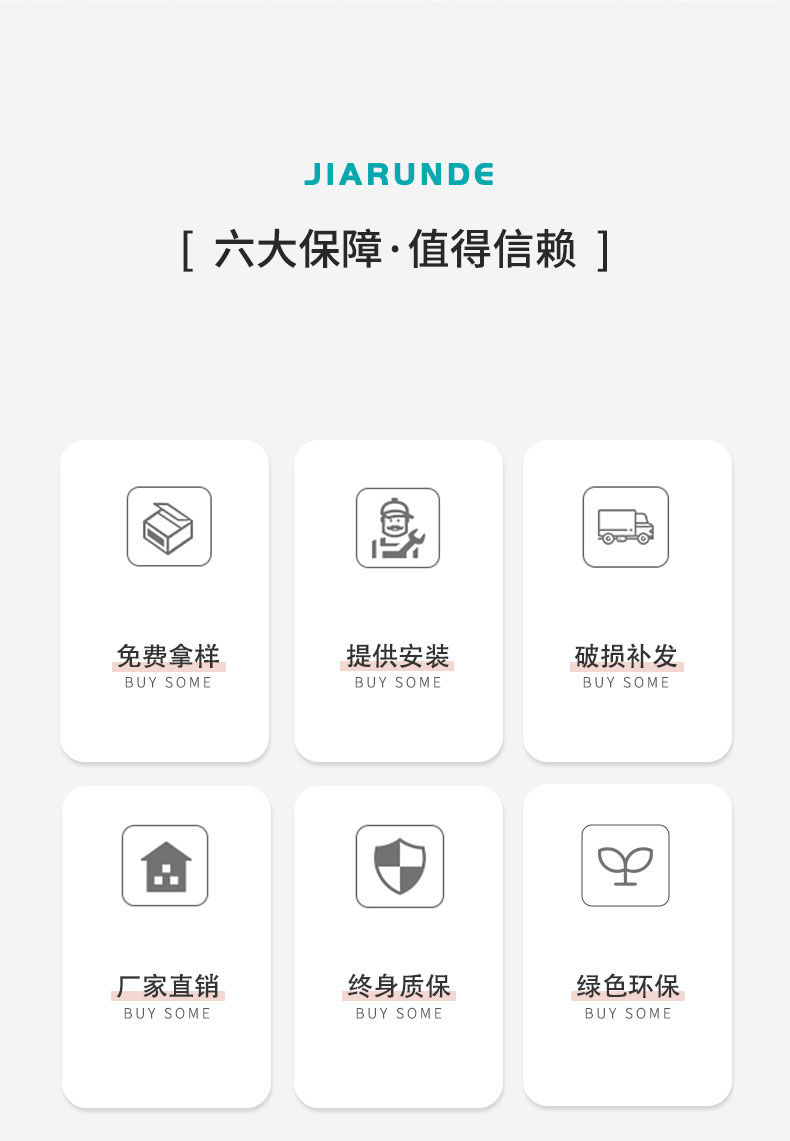 JIARUNDE

[ 六大保障·值得信赖 ]

免费拿样
BUY SOME

提供安装
BUY SOME

破损补发
BUY SOME

厂家直销
BUY SOME

终身质保
BUY SOME

绿色环保
BUY SOME