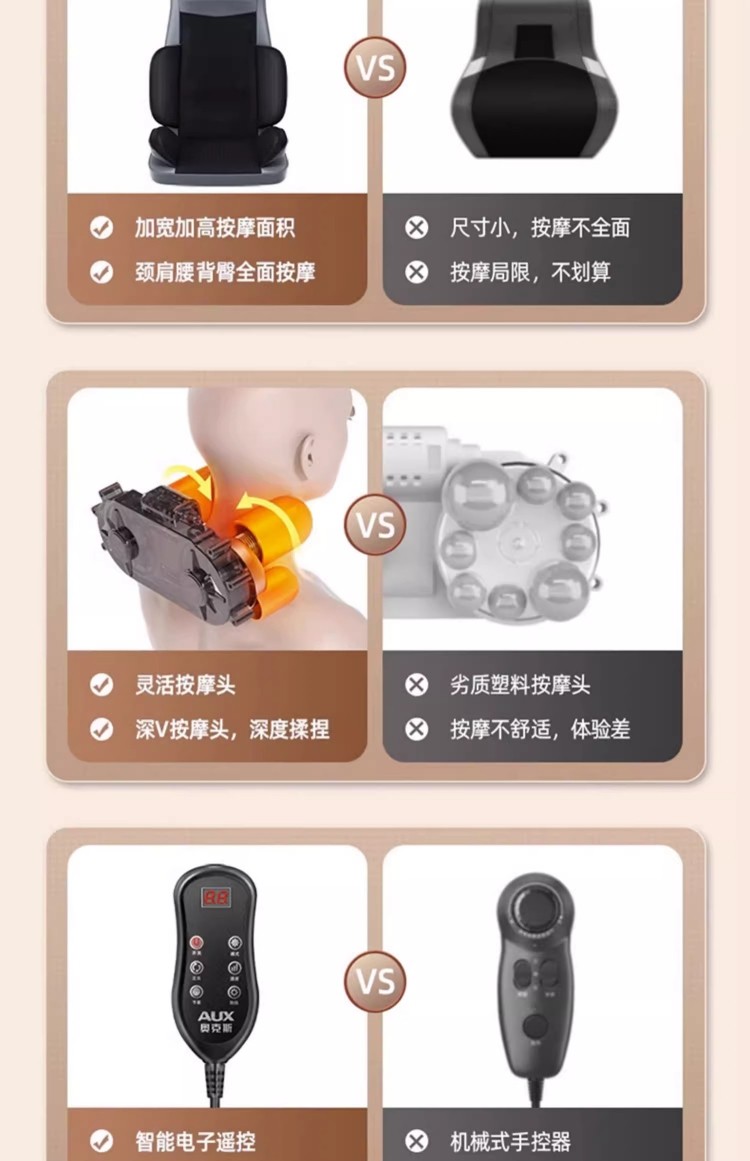 VS

加宽加高按摩面积

颈肩腰背臀全面按摩

尺寸小，按摩不全面

按摩局限，不划算

VS

灵活按摩头

深V按摩头，深度揉捏

劣质塑料按摩头

按摩不舒适，体验差

88

AUX
奥克斯

VS

智能电子遥控

机械式手控器