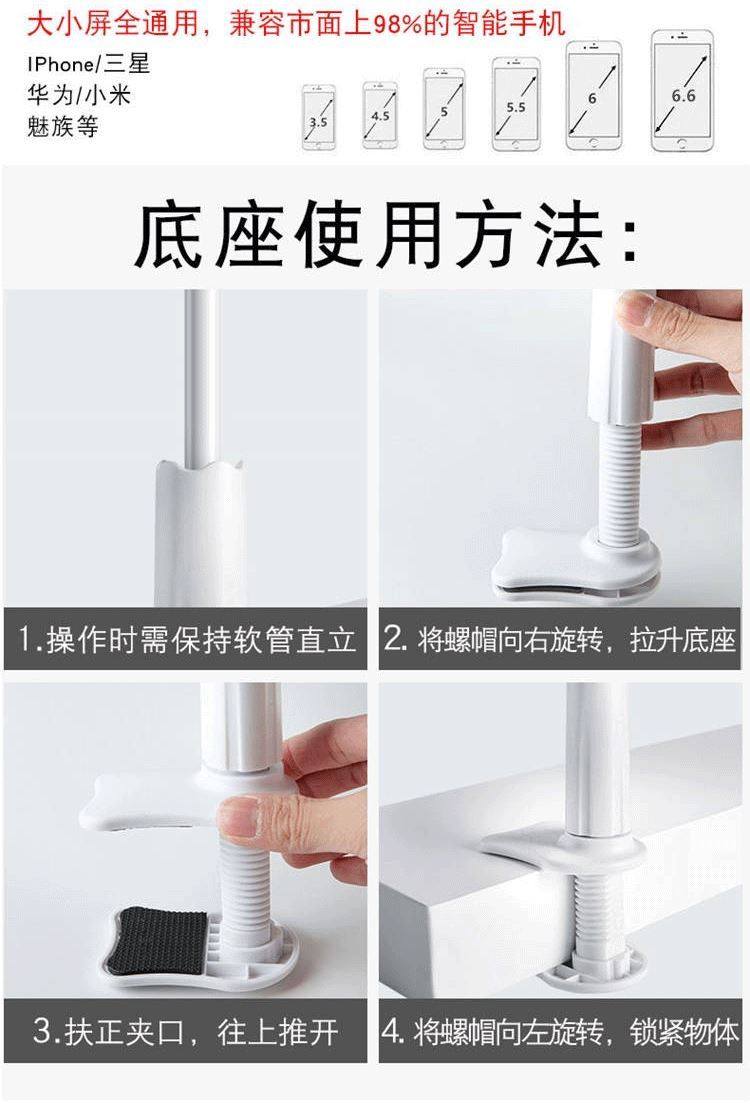 大小屏全通用，兼容市面上98%的智能手机

IPhone/三星
华为/小米
魅族等

3.5 4.5 5 5.5 6 6.6

底座使用方法：

1.操作时需保持软管直立

2. 将螺帽向右旋转，拉升底座

3.扶正夹口，往上推开

4. 将螺帽向左旋转，锁紧物体