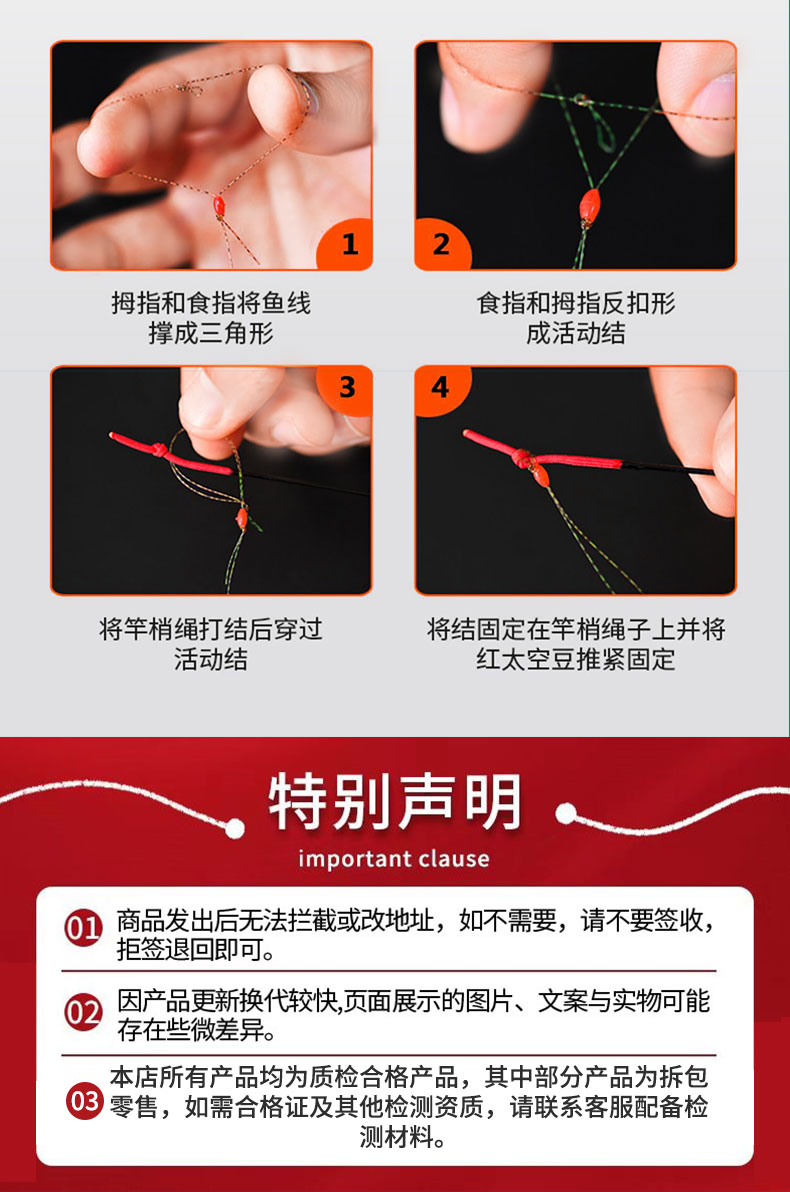 1

拇指和食指将鱼线撑成三角形

2

食指和拇指反扣形成活动结

3

将竿梢绳打结后穿过活动结

4

将结固定在竿梢绳子上并将红太空豆推紧固定

特别声明

important clause

01 商品发出后无法拦截或改地址，如不需要，请不要签收，拒签退回即可。

02 因产品更新换代较快,页面展示的图片、文案与实物可能存在些微差异。

03 本店所有产品均为质检合格产品，其中部分产品为拆包零售，如需合格证及其他检测资质，请联系客服配备检测材料。