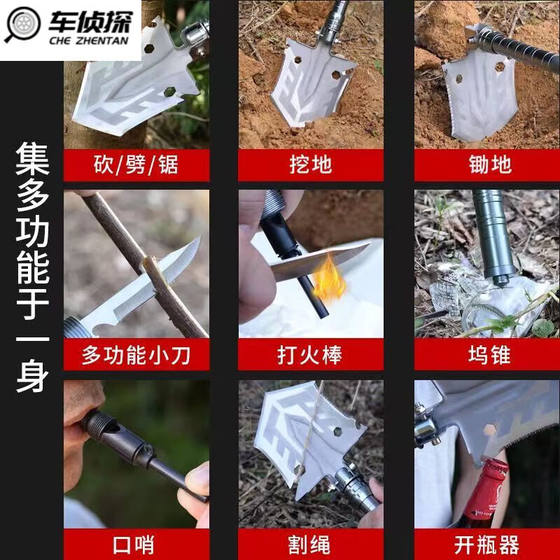 车侦探
CHE ZHENTAN

集多功能于一身

砍/劈/锯

挖地

锄地

多功能小刀

打火棒

坞锥

口哨

割绳

开瓶器