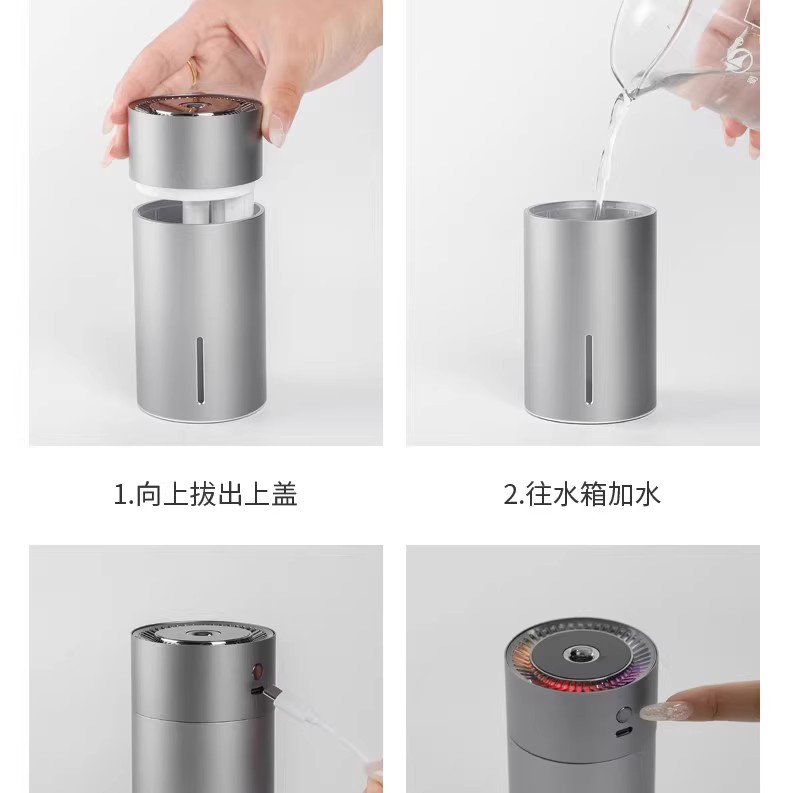 1.向上拔出上盖

2.往水箱加水