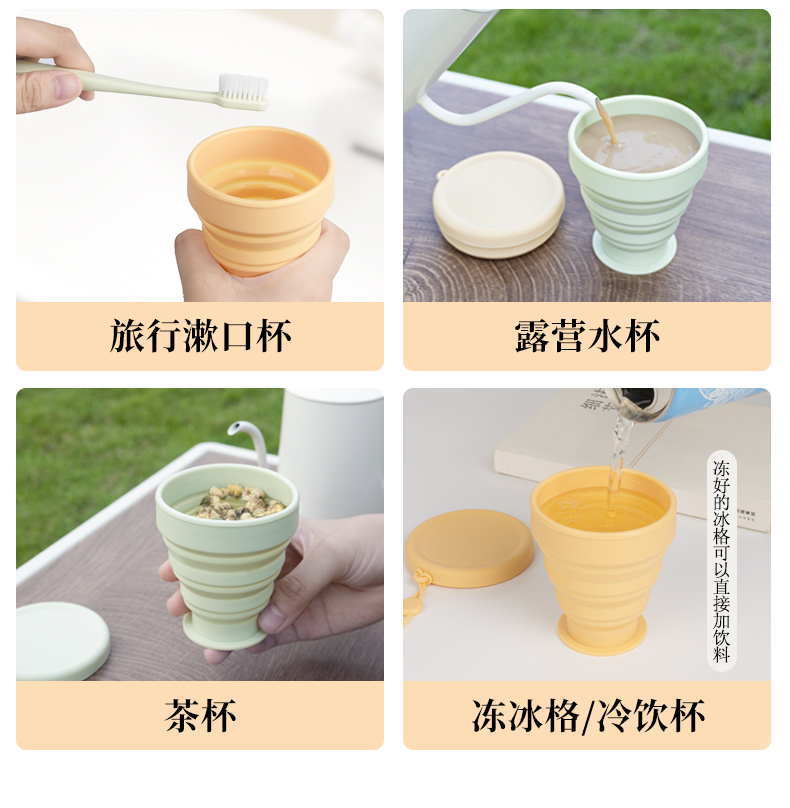 旅行漱口杯

露营水杯

茶杯

冻好的冰格可以直接加饮料

冻冰格/冷饮杯