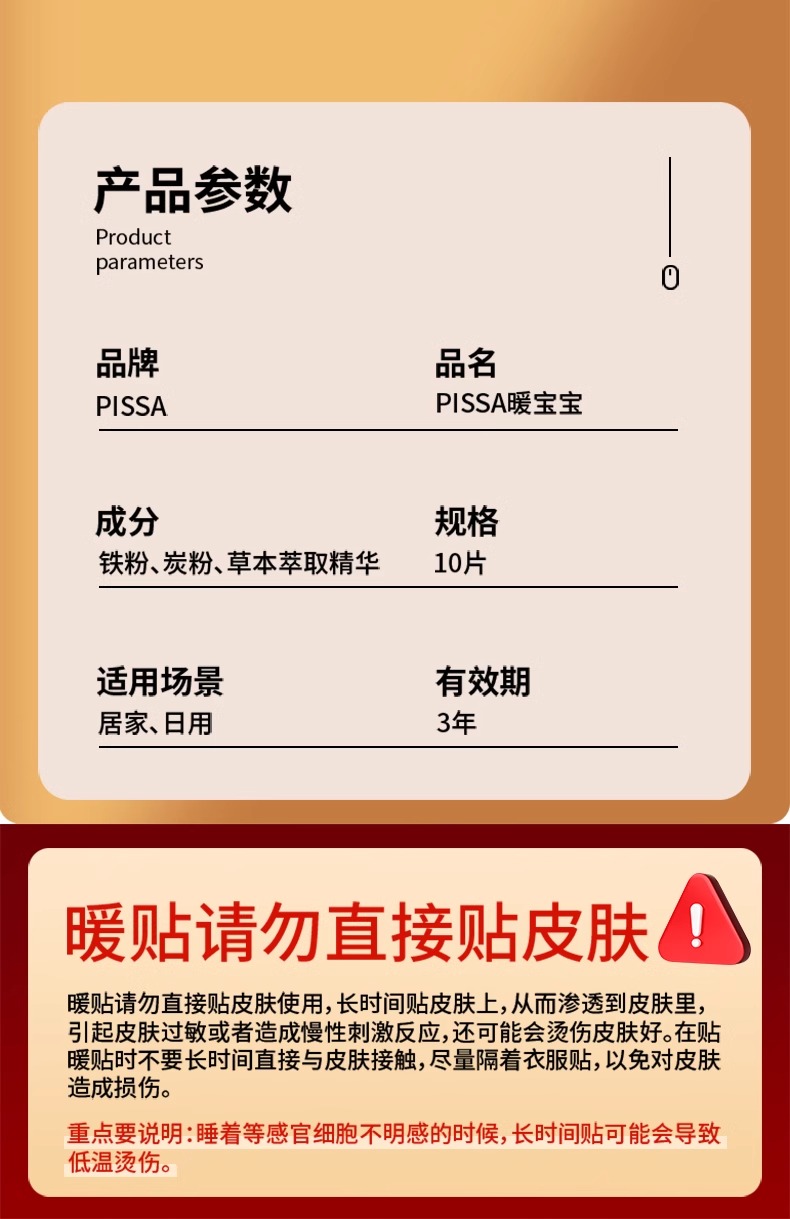 产品参数
Product
parameters

品牌
PISSA

品名
PISSA暖宝宝

成分
铁粉、炭粉、草本萃取精华

规格
10片

适用场景
居家、日用

有效期
3年

暖贴请勿直接贴皮肤

暖贴请勿直接贴皮肤使用，长时间贴皮肤上，从而渗透到皮肤里，引起皮肤过敏或者造成慢性刺激反应，还可能会烫伤皮肤好。在贴暖贴时不要长时间直接与皮肤接触，尽量隔着衣服贴，以免对皮肤造成损伤。

重点要说明：睡着等感官细胞不明感的时候，长时间贴可能会导致低温烫伤。