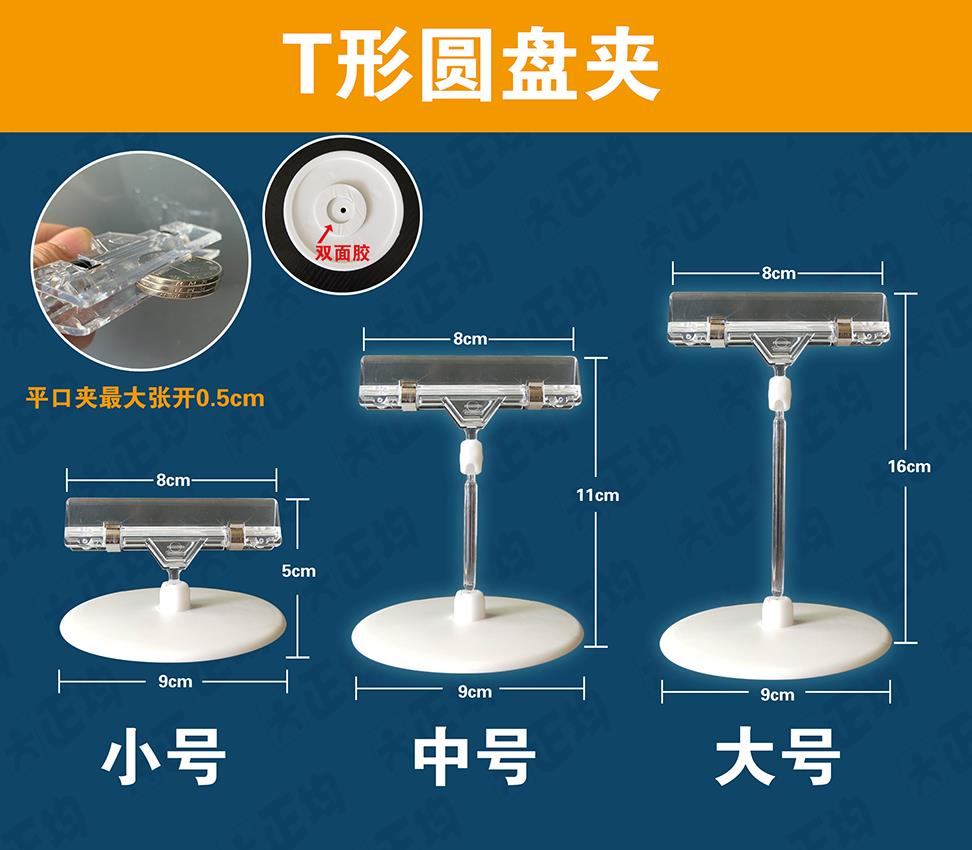 T形圆盘夹

双面胶

平口夹最大张开0.5cm

8cm
5cm
9cm
小号

8cm
11cm
9cm
中号

8cm
16cm
9cm
大号