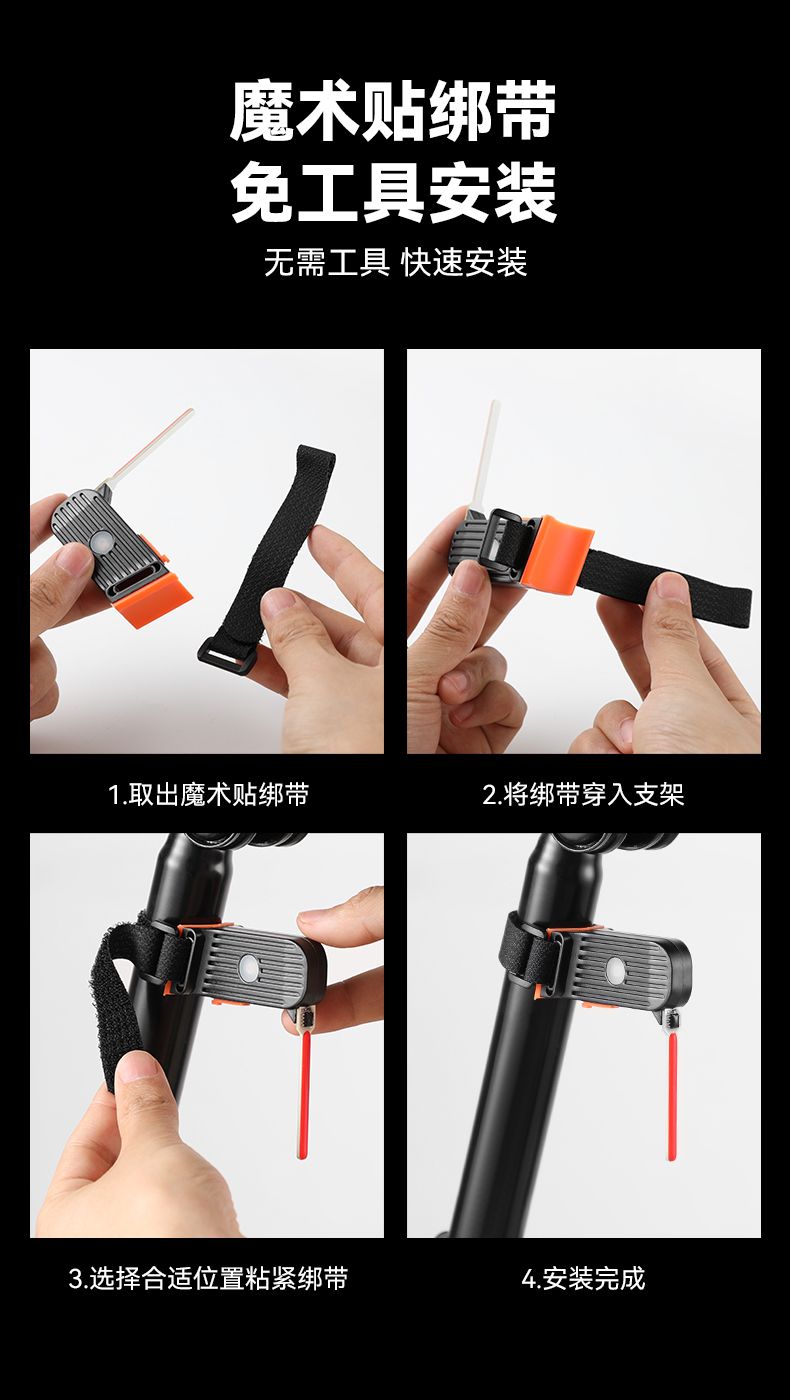 魔术贴绑带
免工具安装

无需工具 快速安装

1.取出魔术贴绑带

2.将绑带穿入支架

3.选择合适位置粘紧绑带

4.安装完成