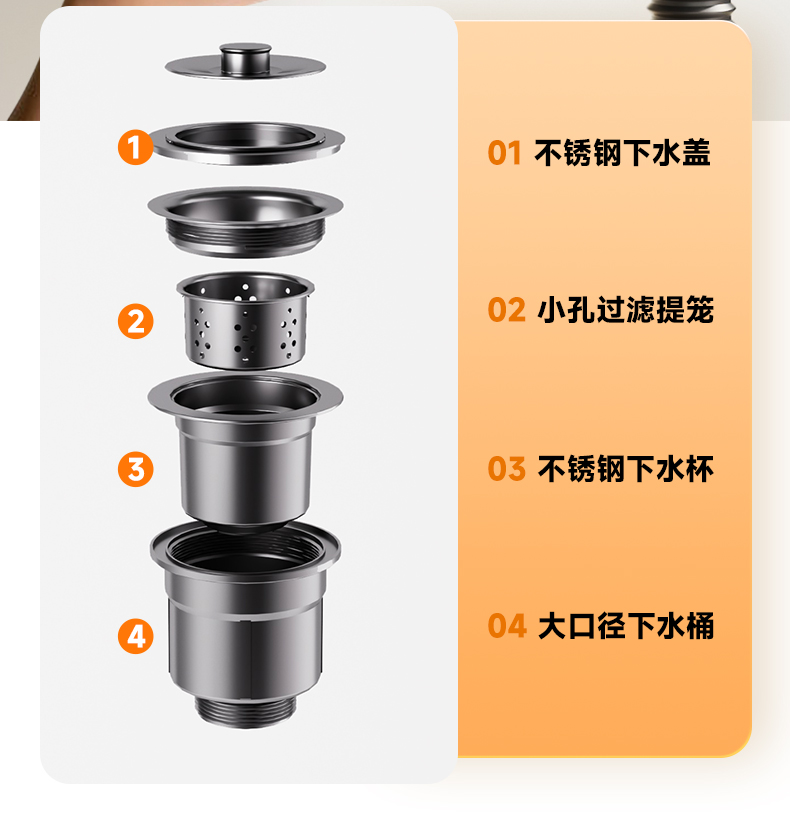 1
2
3
4

01 不锈钢下水盖

02 小孔过滤提笼

03 不锈钢下水杯

04 大口径下水桶