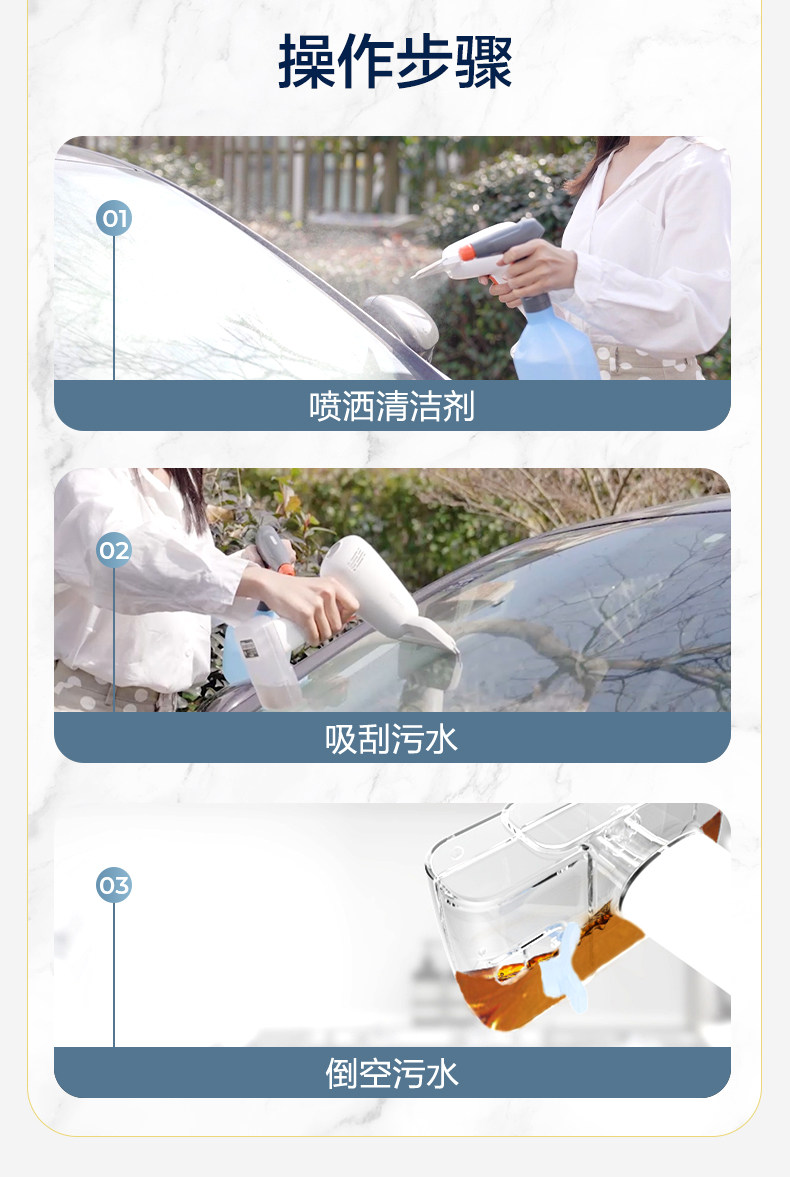 操作步骤

01

喷洒清洁剂

02

吸刮污水

03

倒空污水