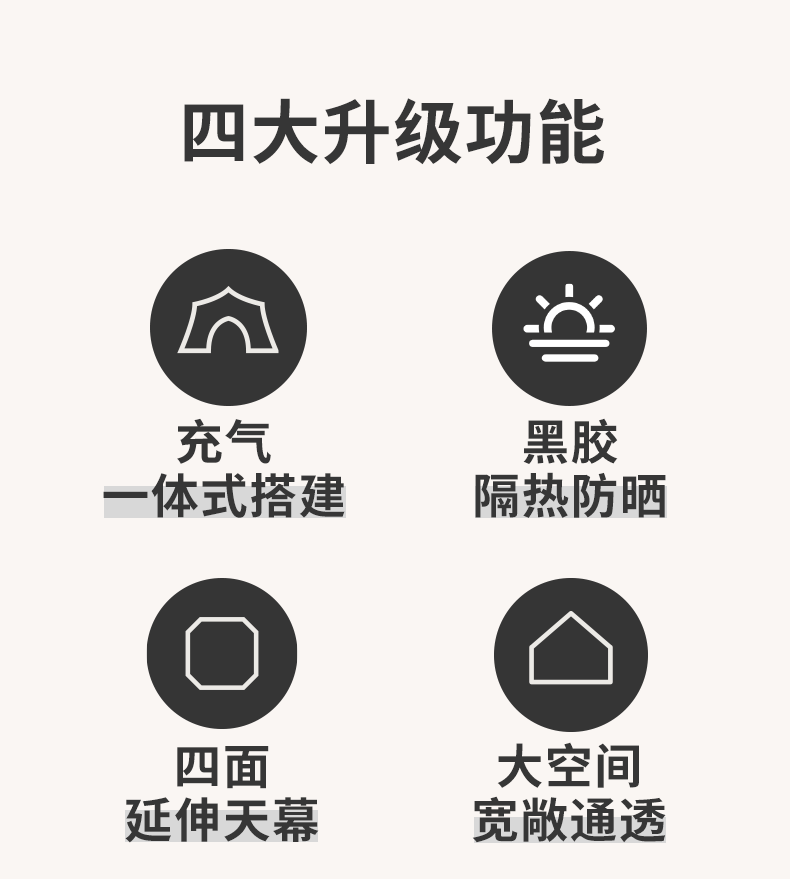 四大升级功能

充气
一体式搭建

黑胶
隔热防晒

四面
延伸天幕

大空间
宽敞通透