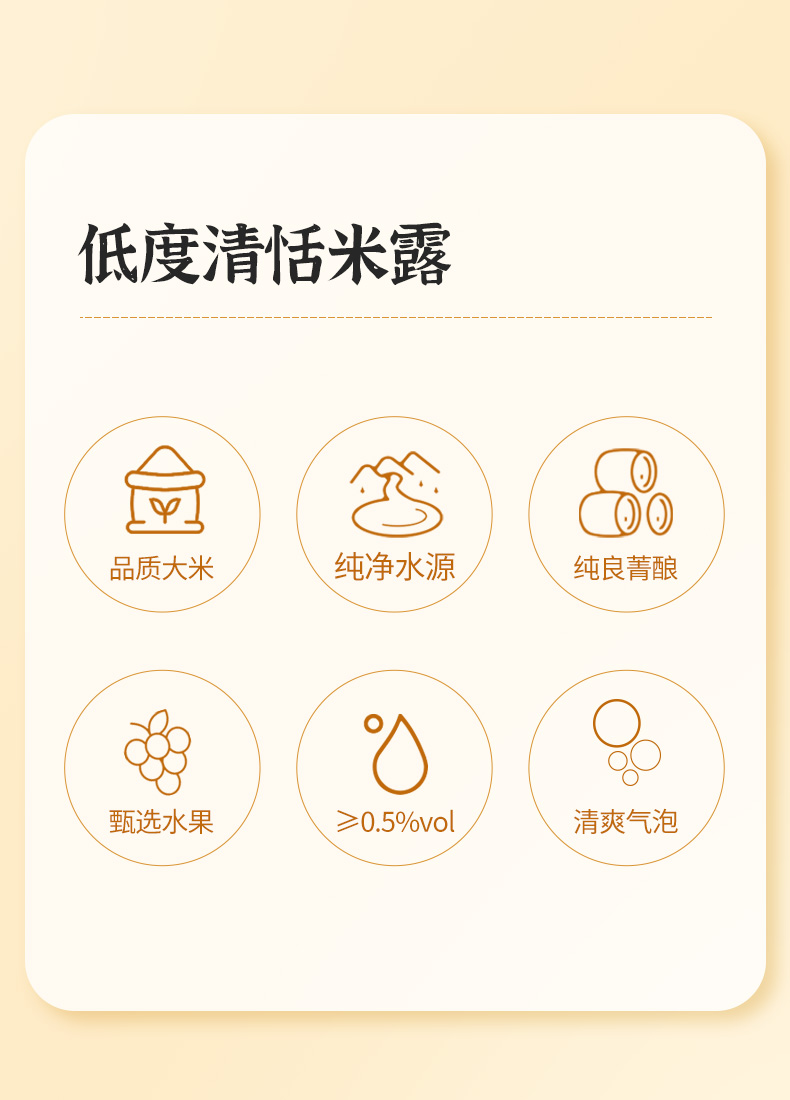 低度清恬米露

品质大米

纯净水源

纯良菁酿

甄选水果

≥0.5%vol

清爽气泡