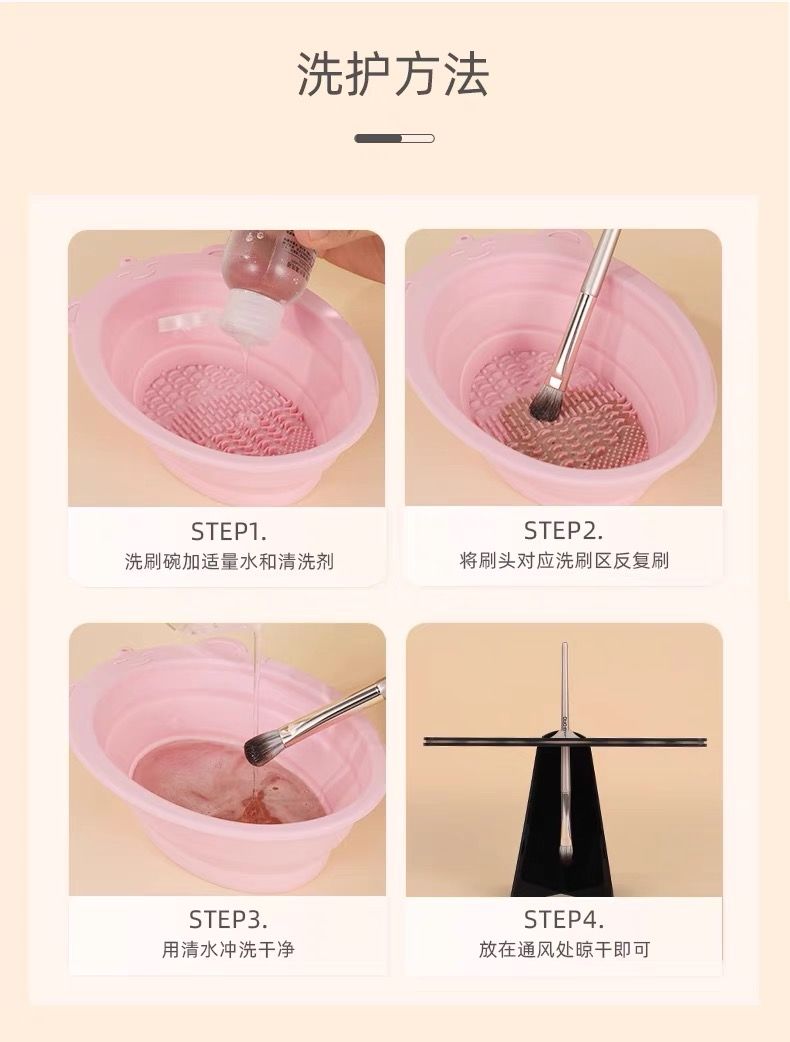 洗护方法

STEP1.
洗刷碗加适量水和清洗剂

STEP2.
将刷头对应洗刷区反复刷

STEP3.
用清水冲洗干净

STEP4.
放在通风处晾干即可