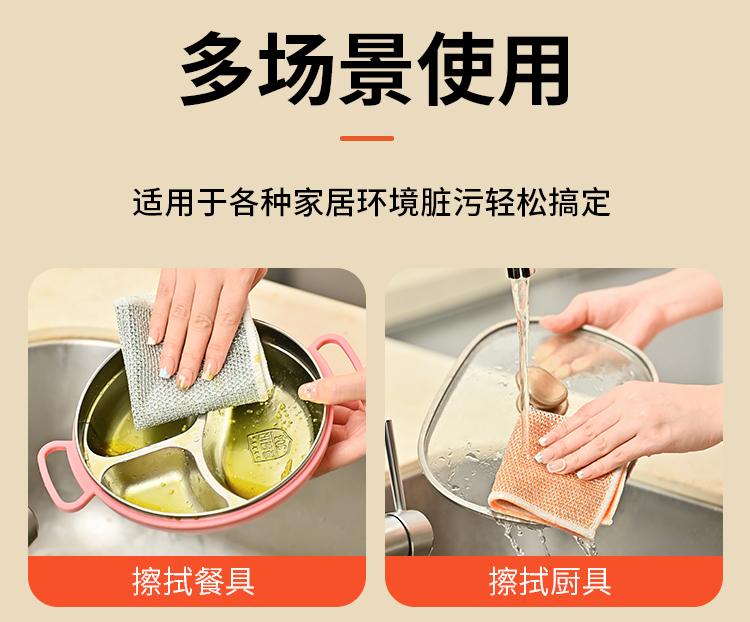 多场景使用

适用于各种家居环境脏污轻松搞定

擦拭餐具

擦拭厨具