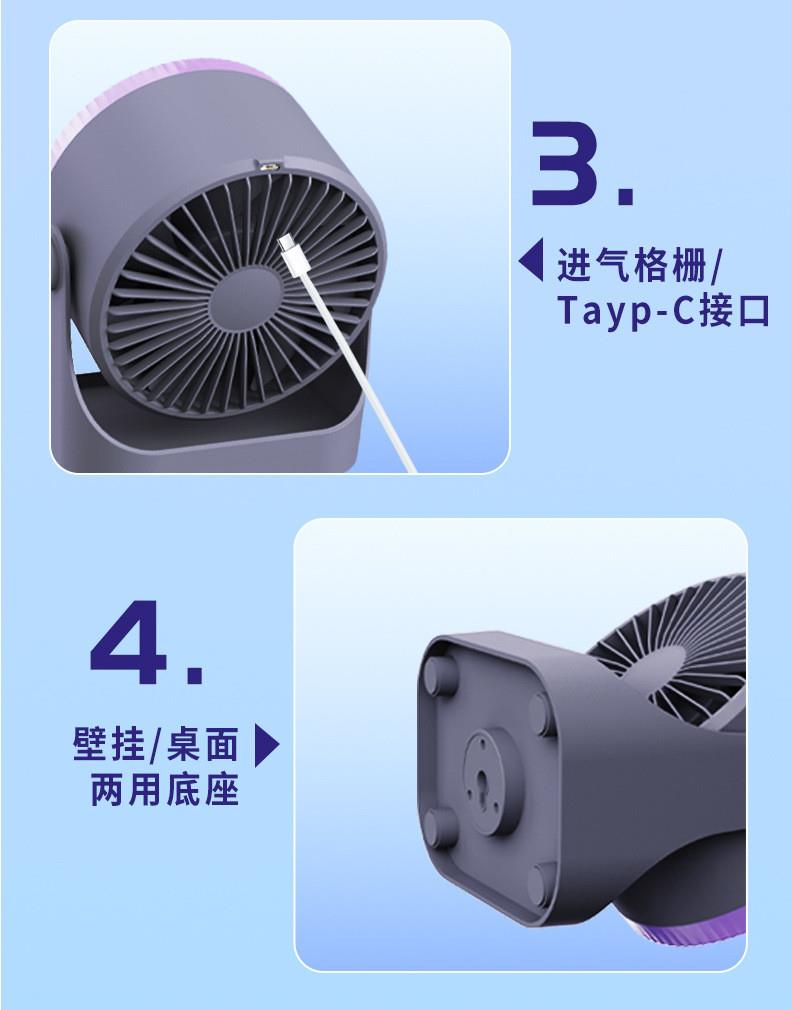 3.

进气格栅/
Tayp-C接口

4.

壁挂/桌面
两用底座