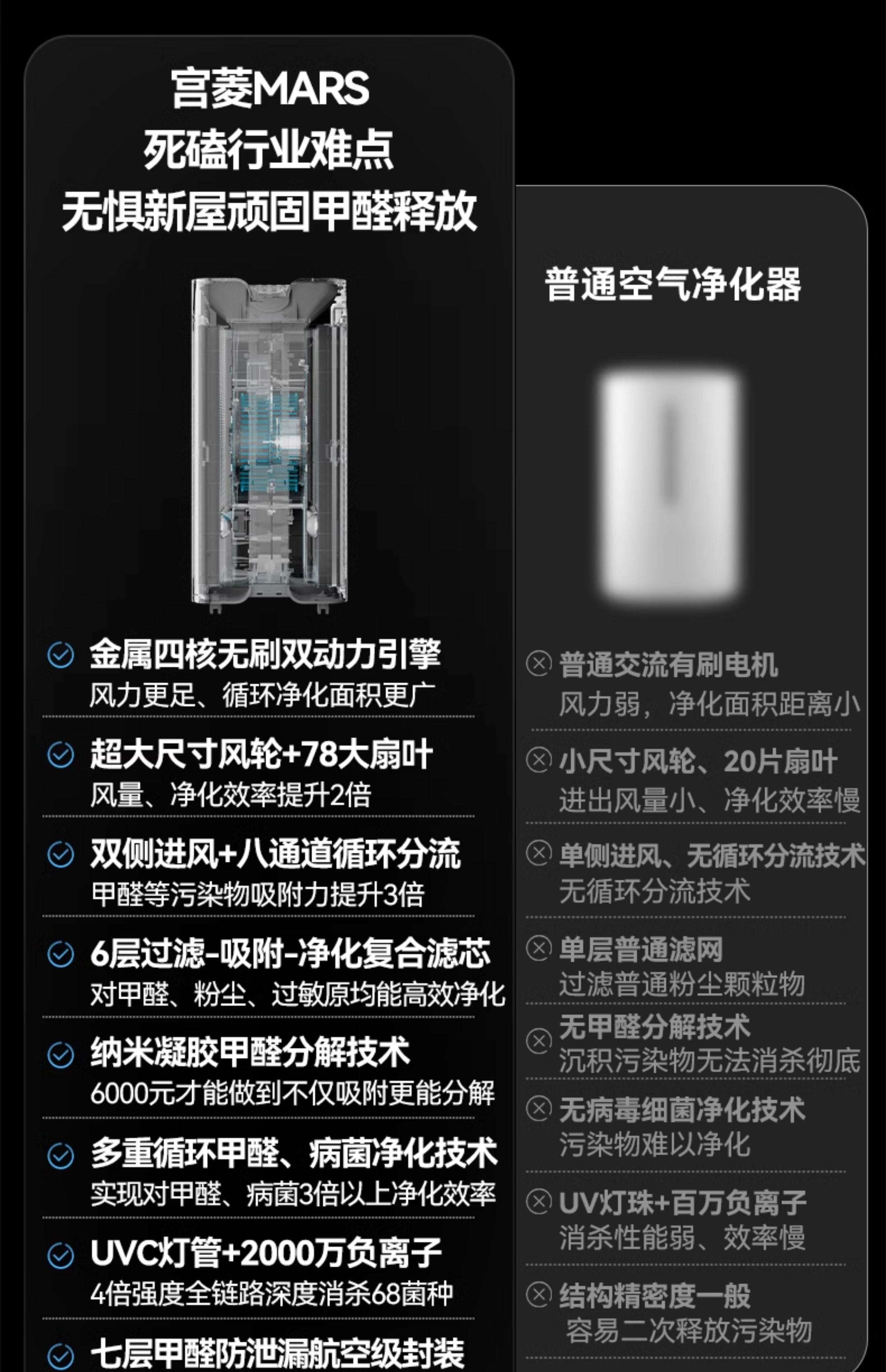 宫菱MARS
死磕行业难点
无惧新屋顽固甲醛释放

金属四核无刷双动力引擎
风力更足、循环净化面积更广

超大尺寸风轮+78大扇叶
风量、净化效率提升2倍

双侧进风+八通道循环分流
甲醛等污染物吸附力提升3倍

6层过滤-吸附-净化复合滤芯
对甲醛、粉尘、过敏原均能高效净化

纳米凝胶甲醛分解技术
6000元才能做到不仅吸附更能分解

多重循环甲醛、病菌净化技术
实现对甲醛、病菌3倍以上净化效率

UVC灯管+2000万负离子
4倍强度全链路深度消杀68菌种

七层甲醛防泄漏航空级封装

普通空气净化器

普通交流有刷电机
风力弱，净化面积距离小

小尺寸风轮、20片扇叶
进出风量小、净化效率慢

单侧进风、无循环分流技术
无循环分流技术

单层普通滤网
过滤普通粉尘颗粒物

无甲醛分解技术
沉积污染物无法消杀彻底

无病毒细菌净化技术
污染物难以净化

UV灯珠+百万负离子
消杀性能弱、效率慢

结构精密度一般
容易二次释放污染物