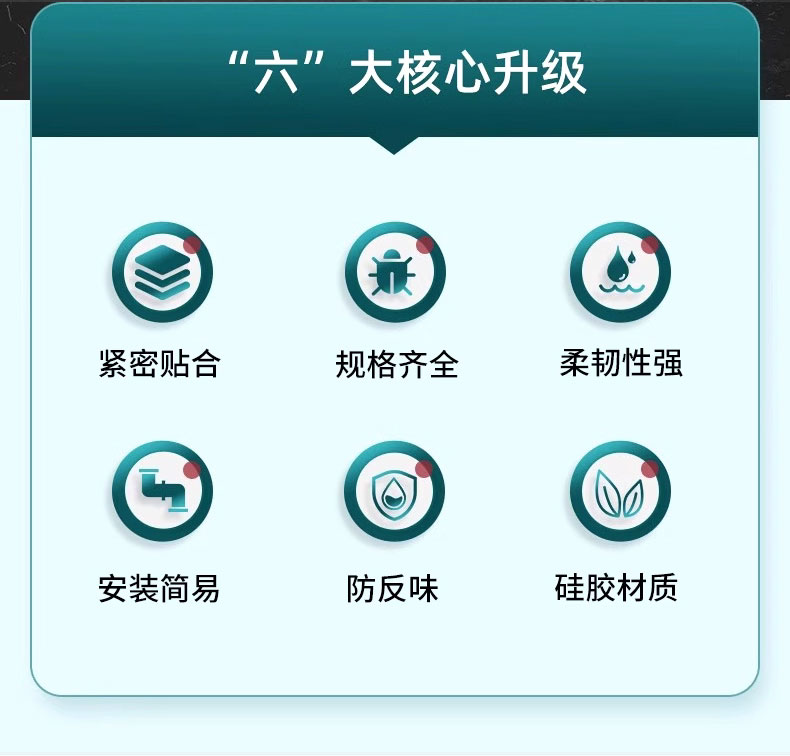 “六”大核心升级

紧密贴合

规格齐全

柔韧性强

安装简易

防反味

硅胶材质