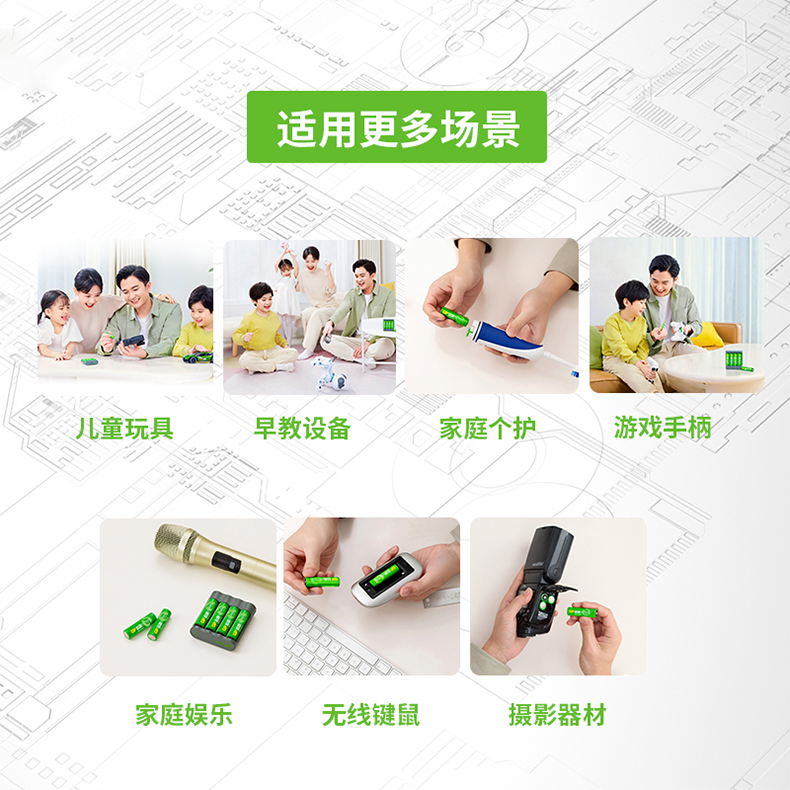 适用更多场景

儿童玩具

早教设备

家庭个护

游戏手柄

家庭娱乐

无线键鼠

摄影器材