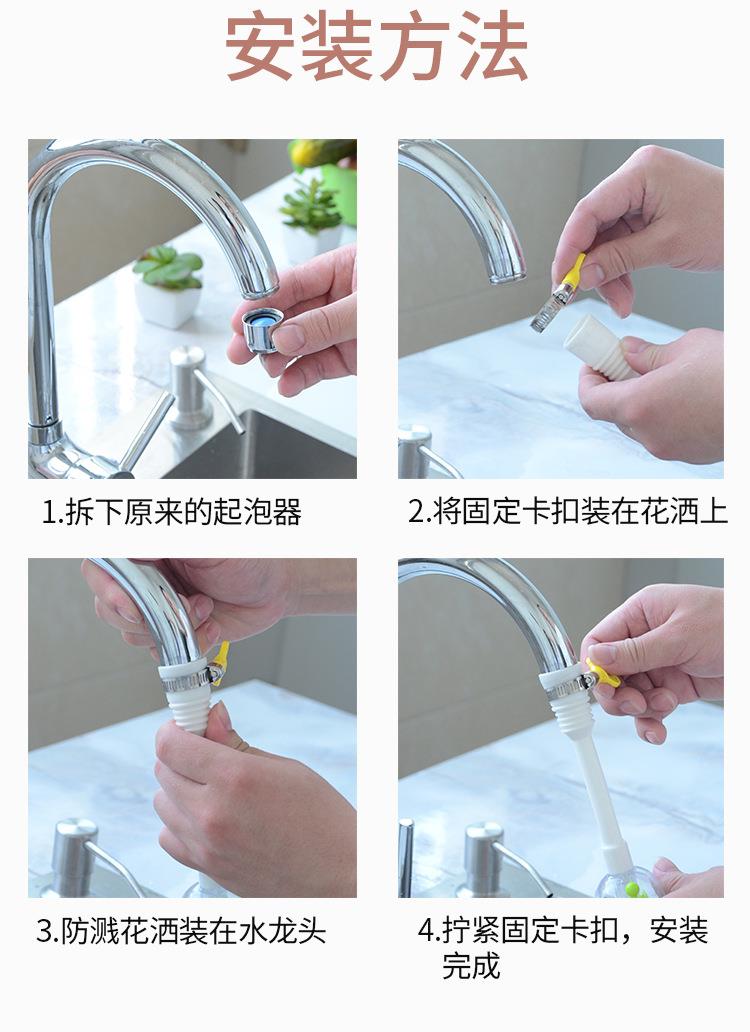 安装方法

1.拆下原来的起泡器

2.将固定卡扣装在花洒上

3.防溅花洒装在水龙头

4.拧紧固定卡扣，安装完成