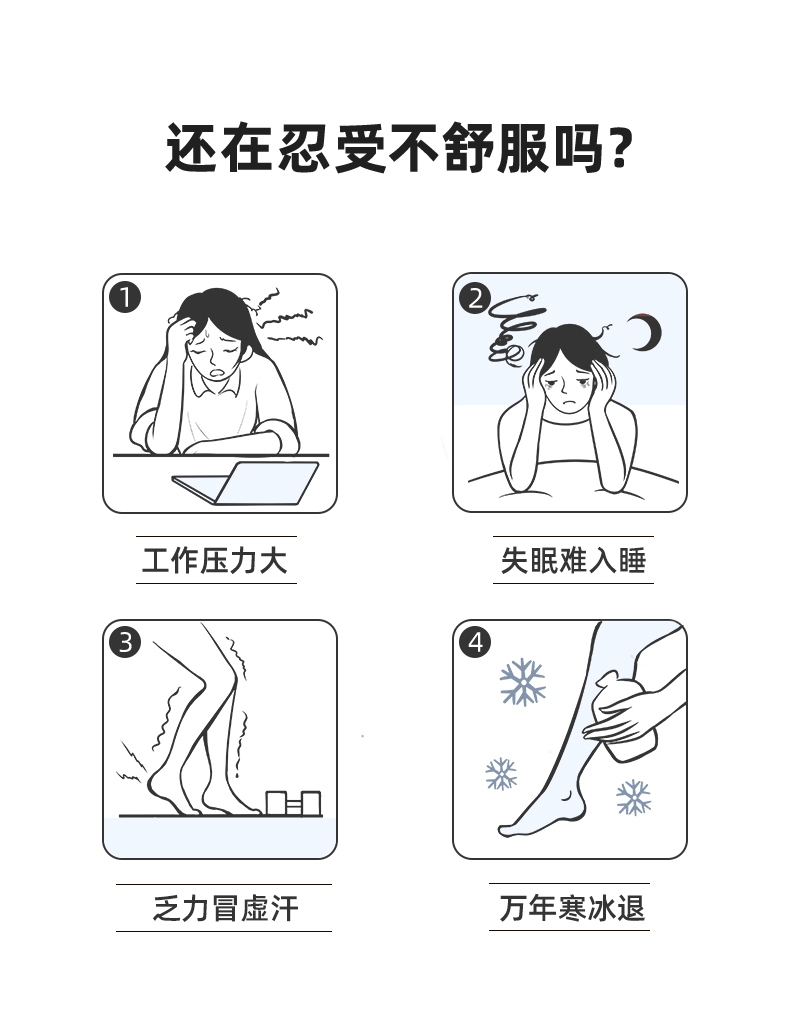 还在忍受不舒服吗?

1
工作压力大

2
失眠难入睡

3
乏力冒虚汗

4
万年寒冰退