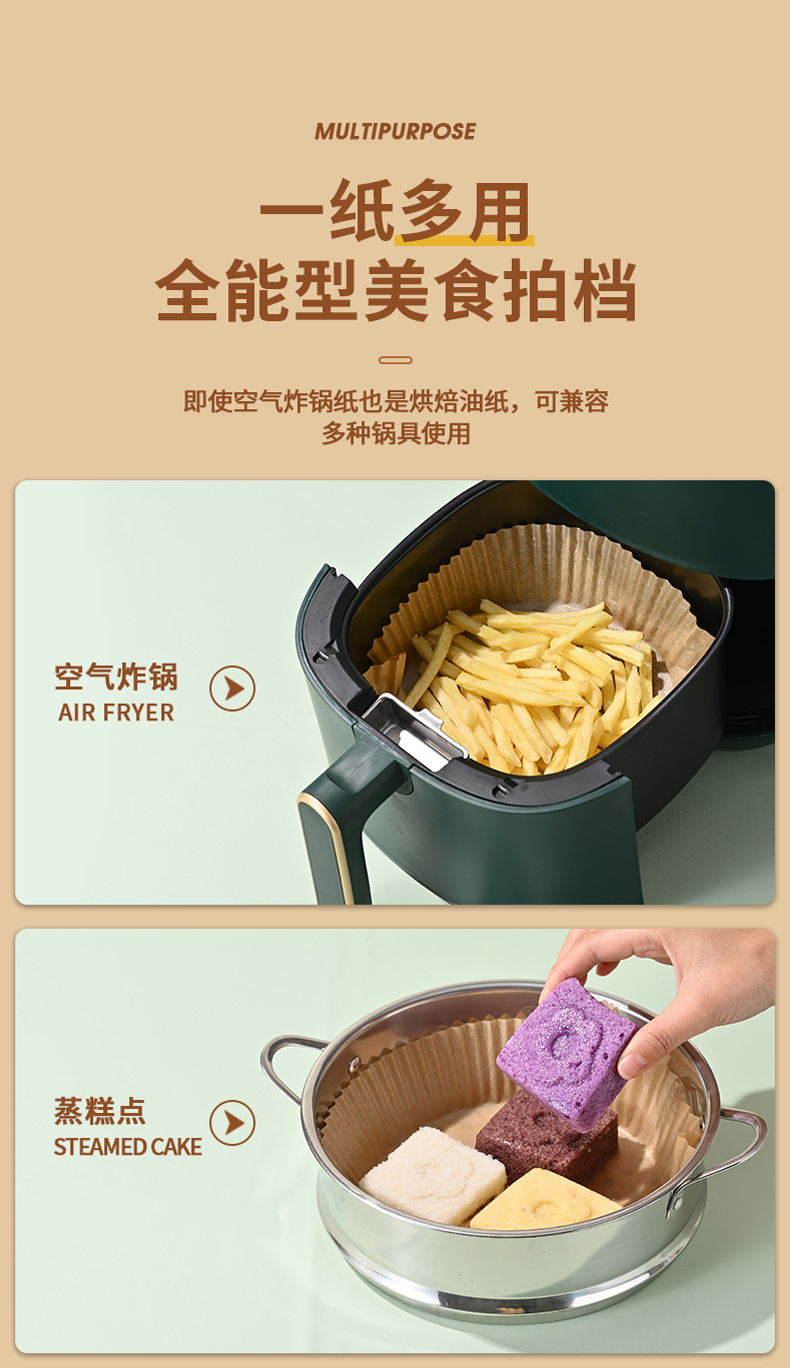 MULTIPURPOSE

一纸多用
全能型美食拍档

即使空气炸锅纸也是烘焙油纸，可兼容多种锅具使用

空气炸锅
AIR FRYER

蒸糕点
STEAMED CAKE