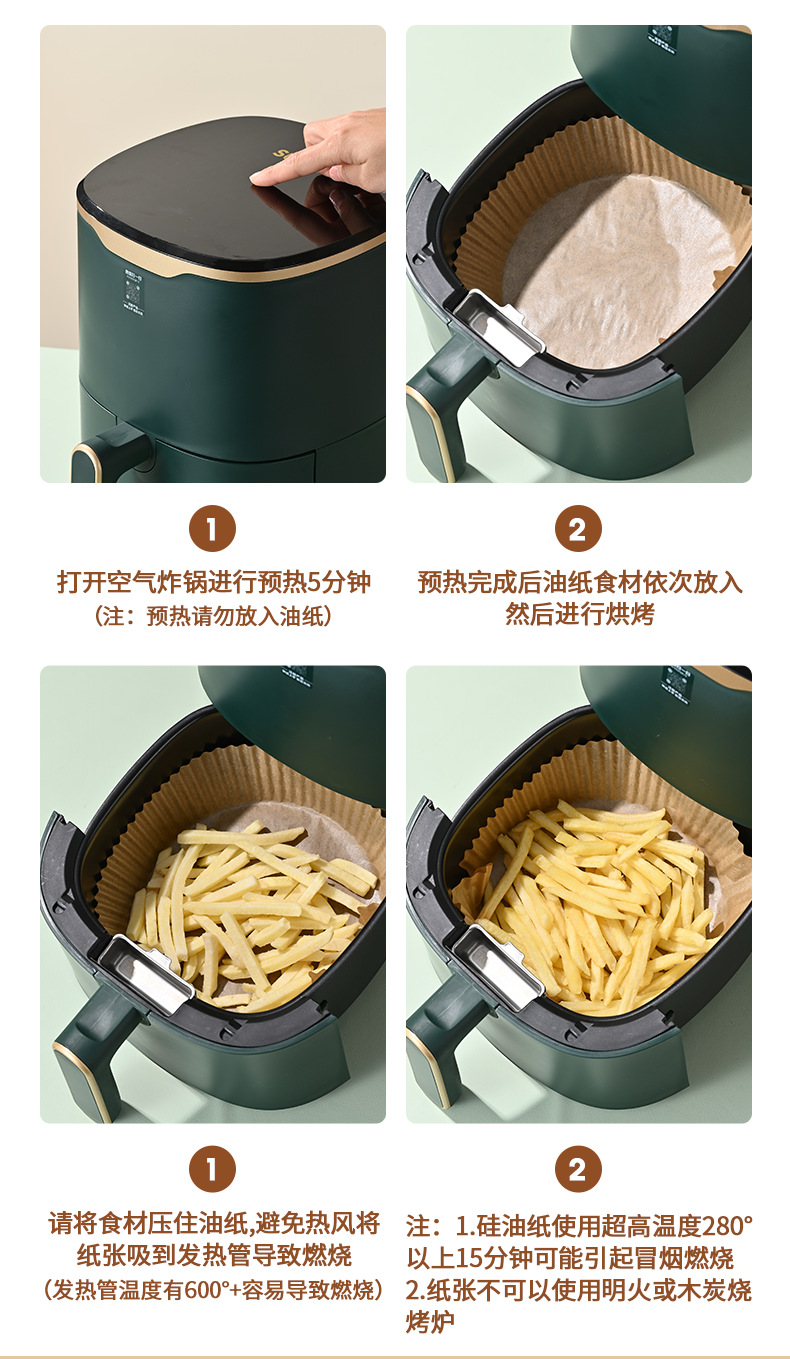 1

打开空气炸锅进行预热5分钟
（注：预热请勿放入油纸）

2

预热完成后油纸食材依次放入
然后进行烘烤

1

请将食材压住油纸,避免热风将纸张吸到发热管导致燃烧
（发热管温度有600°+容易导致燃烧）

2

注：1.硅油纸使用超高温度280°以上15分钟可能引起冒烟燃烧
2.纸张不可以使用明火或木炭烧烤炉