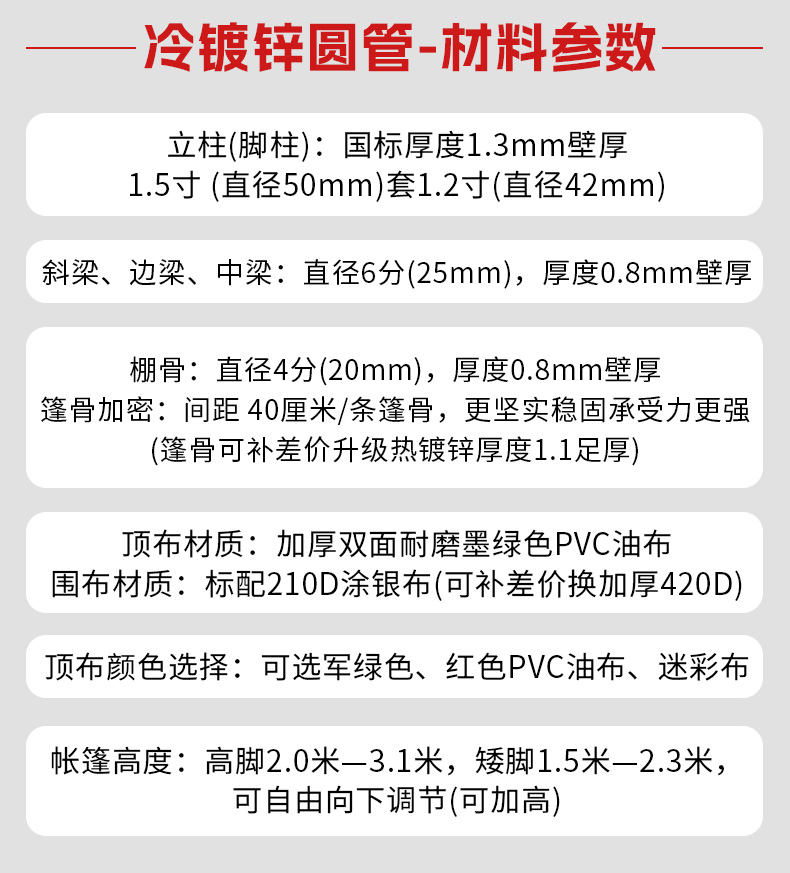 冷镀锌圆管-材料参数

立柱(脚柱)：国标厚度1.3mm壁厚
1.5寸(直径50mm)套1.2寸(直径42mm)

斜梁、边梁、中梁：直径6分(25mm)，厚度0.8mm壁厚

棚骨：直径4分(20mm)，厚度0.8mm壁厚
篷骨加密：间距40厘米/条篷骨，更坚实稳固承受力更强
(篷骨可补差价升级热镀锌厚度1.1足厚)

顶布材质：加厚双面耐磨墨绿色PVC油布
围布材质：标配210D涂银布(可补差价换加厚420D)

顶布颜色选择：可选军绿色、红色PVC油布、迷彩布

帐篷高度：高脚2.0米—3.1米，矮脚1.5米—2.3米，
可自由向下调节(可加高)